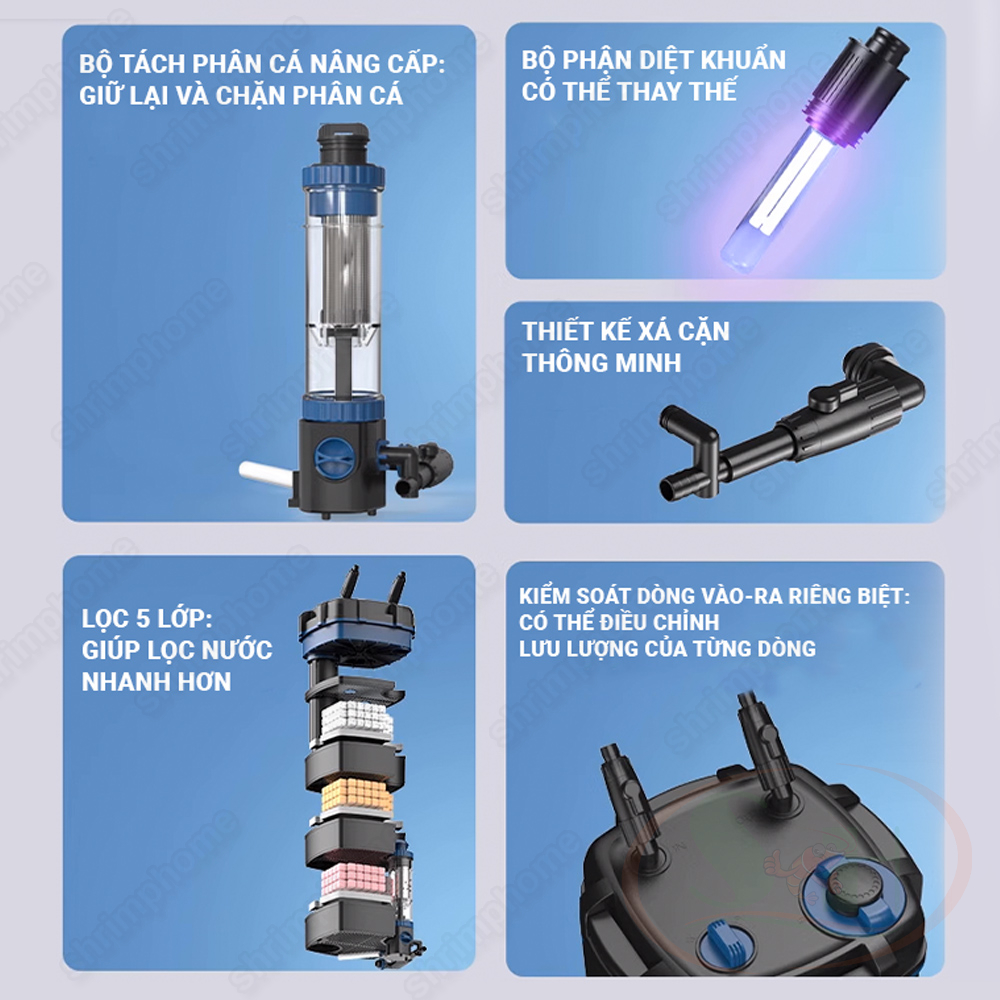 BỘ TÁCH PHÂN CÁ NÂNG CẤP: GIỮ LẠI VÀ CHẶN PHÂN CÁ

BỘ PHẬN DIỆT KHUẨN CÓ THỂ THAY THẾ

THIẾT KẾ XẢ CẶN THÔNG MINH

LỌC 5 LỚP: GIÚP LỌC NƯỚC NHANH HƠN

KIỂM SOÁT DÒNG VÀO-RA RIÊNG BIỆT: CÓ THỂ ĐIỀU CHỈNH LƯU LƯỢNG CỦA TỪNG DÒNG

shrimphome