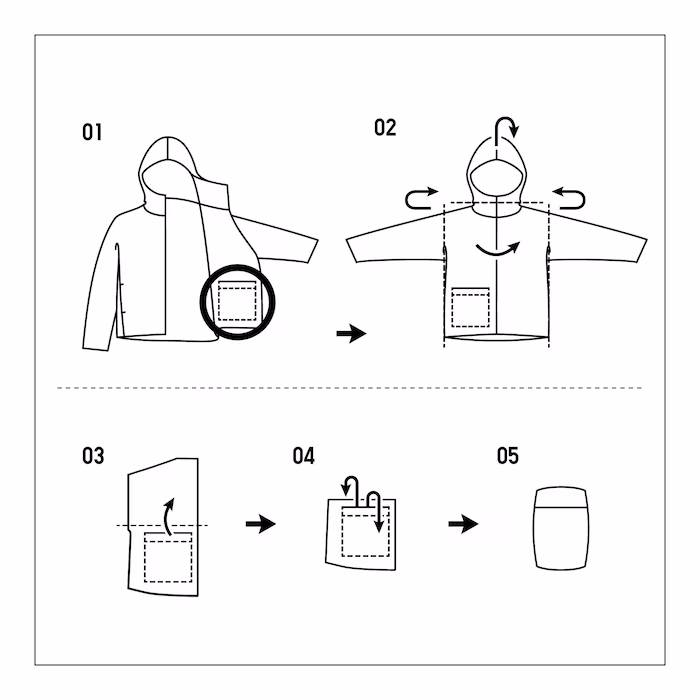 01

02

03

04

05