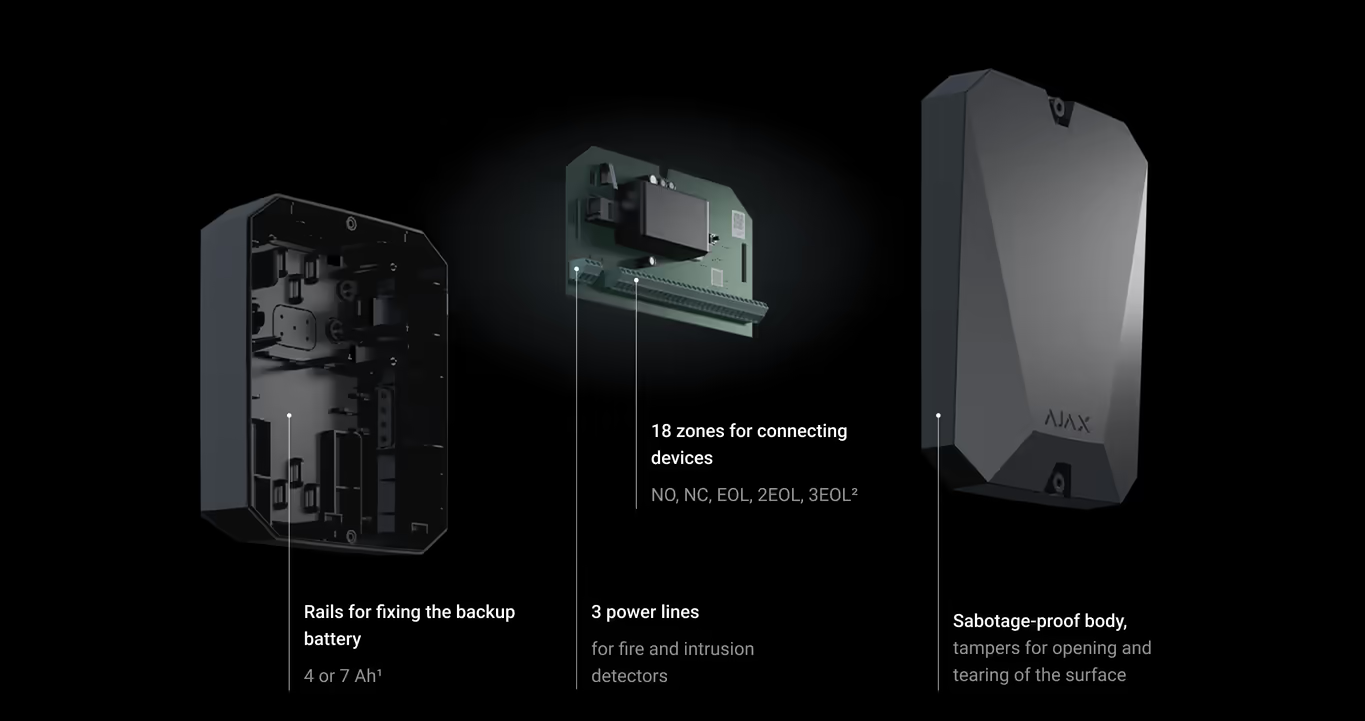 AJAX

18 zones for connecting devices

NO, NC, EOL, 2EOL, 3EOL²

Rails for fixing the backup battery

4 or 7 Ah¹

3 power lines

for fire and intrusion detectors

Sabotage-proof body, tampers for opening and tearing of the surface