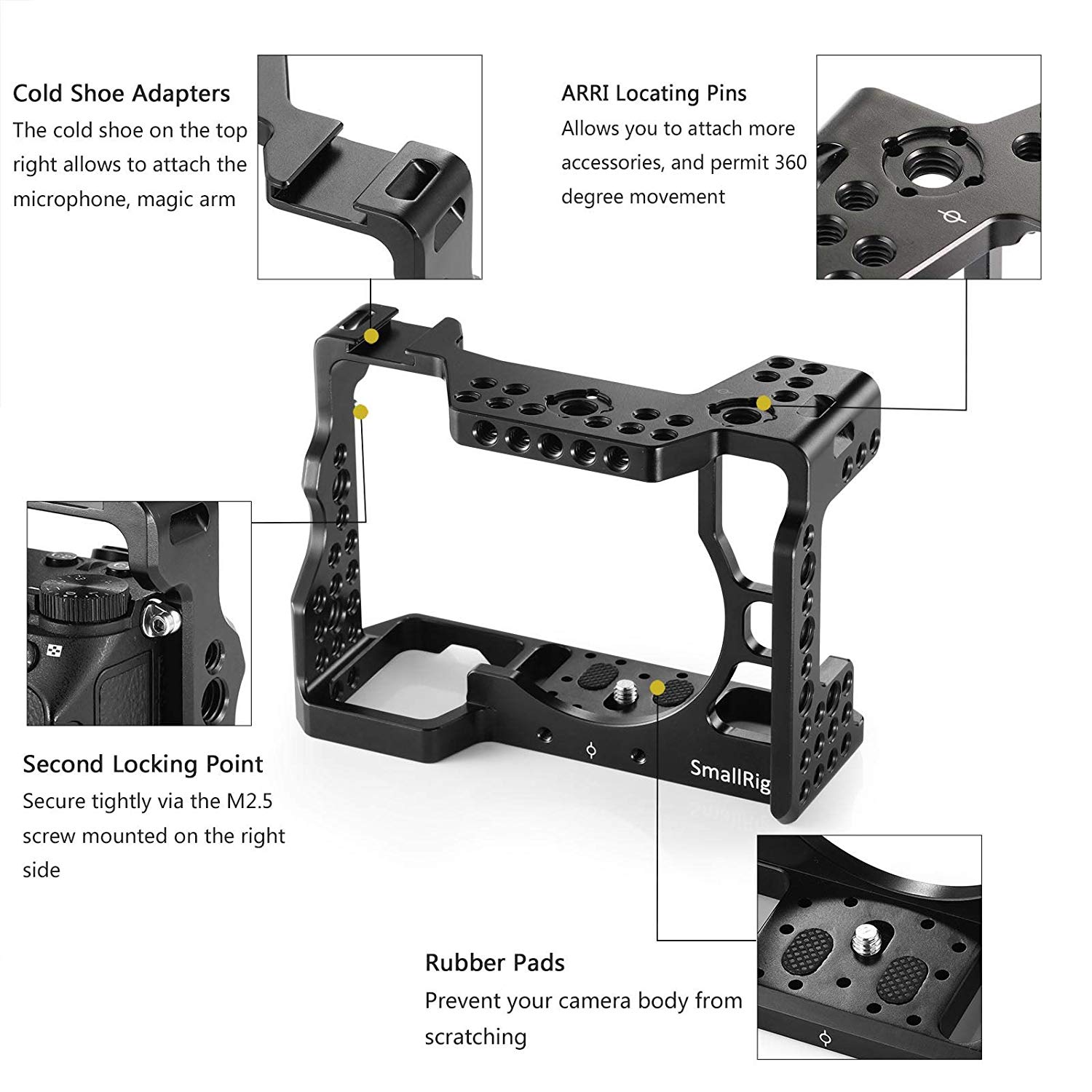 Cold Shoe Adapters
The cold shoe on the top right allows to attach the microphone, magic arm

ARRI Locating Pins
Allows you to attach more accessories, and permit 360 degree movement

Second Locking Point
Secure tightly via the M2.5 screw mounted on the right side

SmallRig

Rubber Pads
Prevent your camera body from scratching