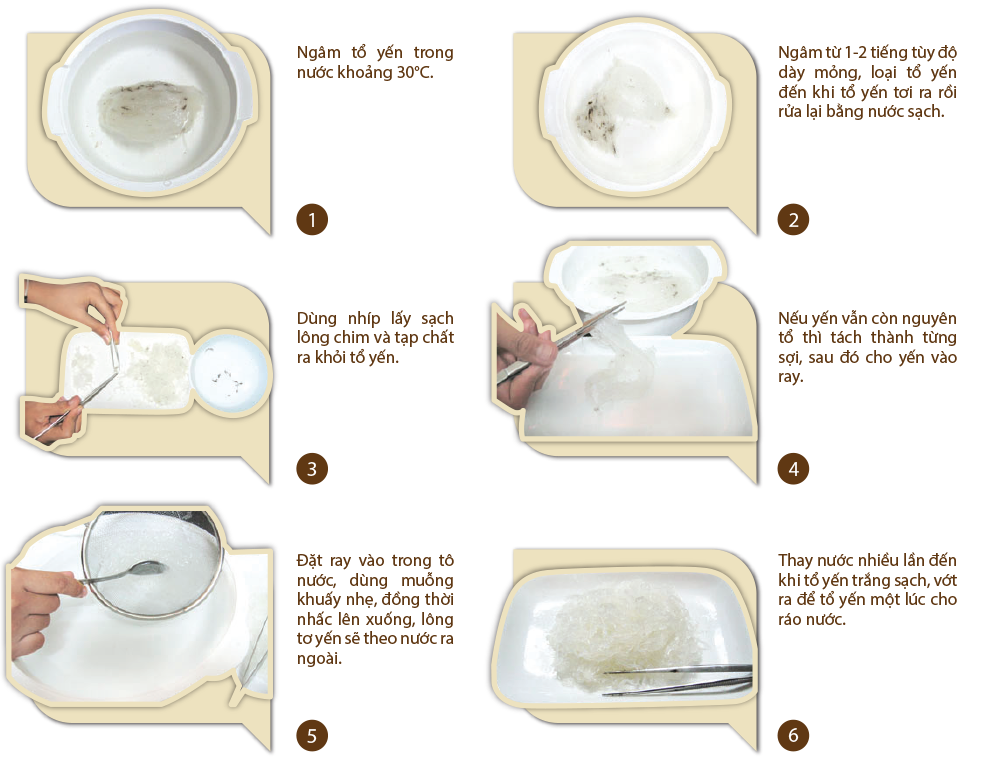 Ngâm tổ yến trong nước khoảng 30°C.

1

Ngâm từ 1-2 tiếng tùy độ dày mỏng, loại tổ yến đến khi tổ yến tơi ra rồi rửa lại bằng nước sạch.

2

Dùng nhíp lấy sạch lông chim và tạp chất ra khỏi tổ yến.

3

Nếu yến vẫn còn nguyên tổ thì tách thành từng sợi, sau đó cho yến vào ray.

4

Đặt ray vào trong tô nước, dùng muỗng khuấy nhẹ, đồng thời nhấc lên xuống, lông tơ yến sẽ theo nước ra ngoài.

5

Thay nước nhiều lần đến khi tổ yến trắng sạch, vớt ra để tổ yến một lúc cho ráo nước.

6