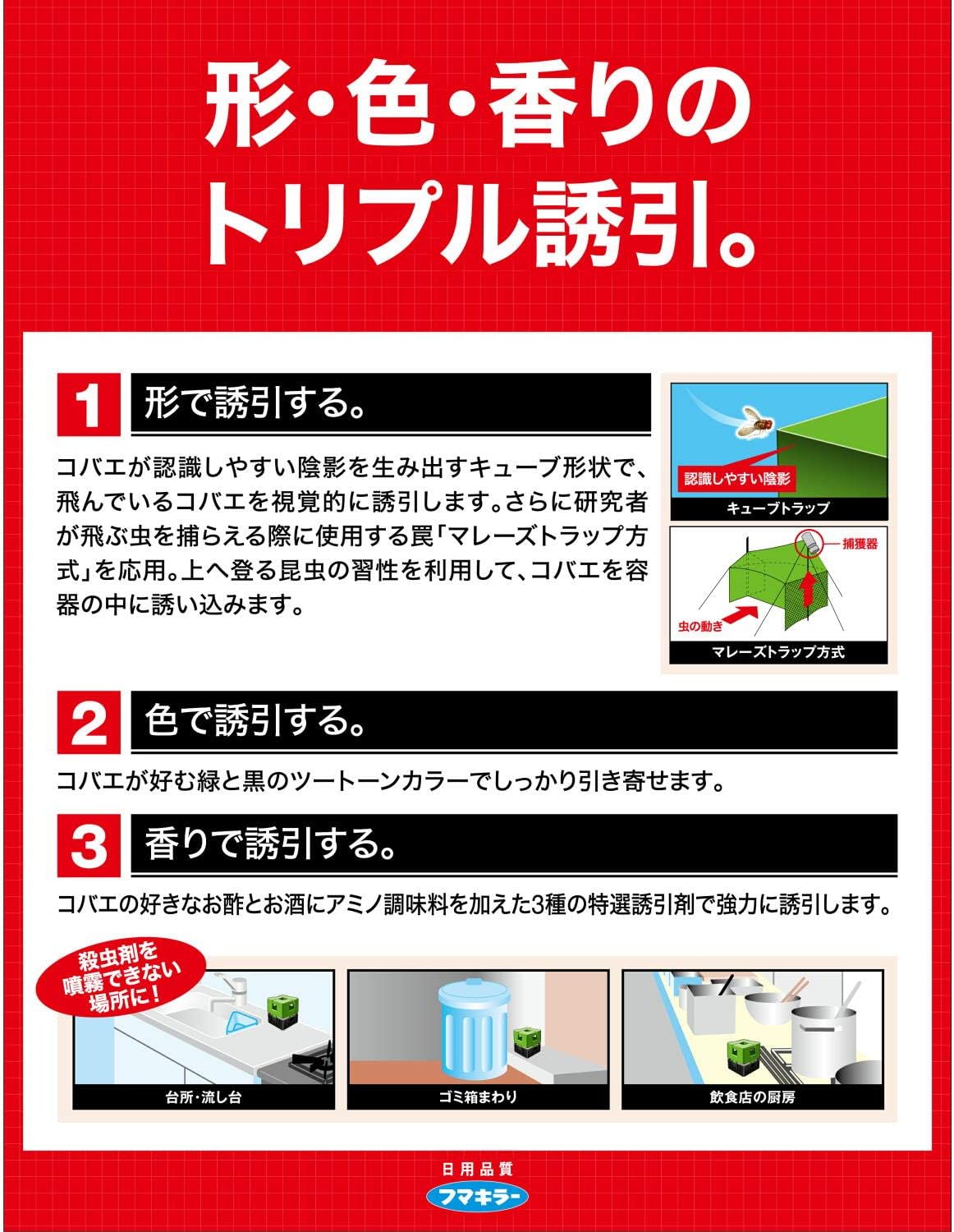 形・色・香りのトリプル誘引。

1 形で誘引する。

コバエが認識しやすい陰影を生み出すキューブ形状で、飛んでいるコバエを視覚的に誘引します。さらに研究者が飛ぶ虫を捕らえる際に使用する罠「マレーズトラップ方式」を応用。上へ登る昆虫の習性を利用して、コバエを容器の中に誘い込みます。

認識しやすい陰影
キューブトラップ

捕獲器
虫の動き
マレーズトラップ方式

2 色で誘引する。

コバエが好む緑と黒のツートーンカラーでしっかり引き寄せます。

3 香りで誘引する。

コバエの好きなお酢とお酒にアミノ調味料を加えた3種の特選誘引剤で強力に誘引します。

殺虫剤を噴霧できない場所に！

台所・流し台
ゴミ箱まわり
飲食店の厨房

日用品質
フマキラー