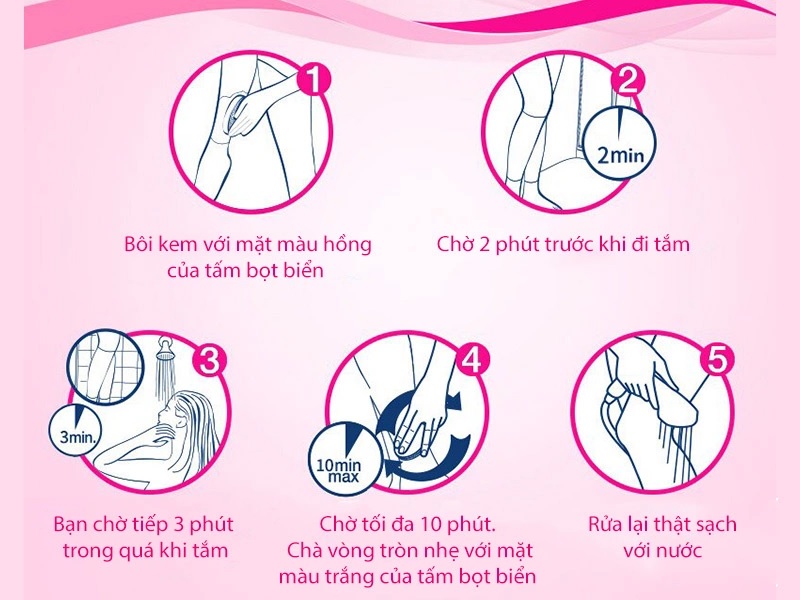 1

Bôi kem với mặt màu hồng của tấm bọt biển

2

2min

Chờ 2 phút trước khi đi tắm

3

3min.

Bạn chờ tiếp 3 phút trong quá khi tắm

4

10min max

Chờ tối đa 10 phút. Chà vòng tròn nhẹ với mặt màu trắng của tấm bọt biển

5

Rửa lại thật sạch với nước