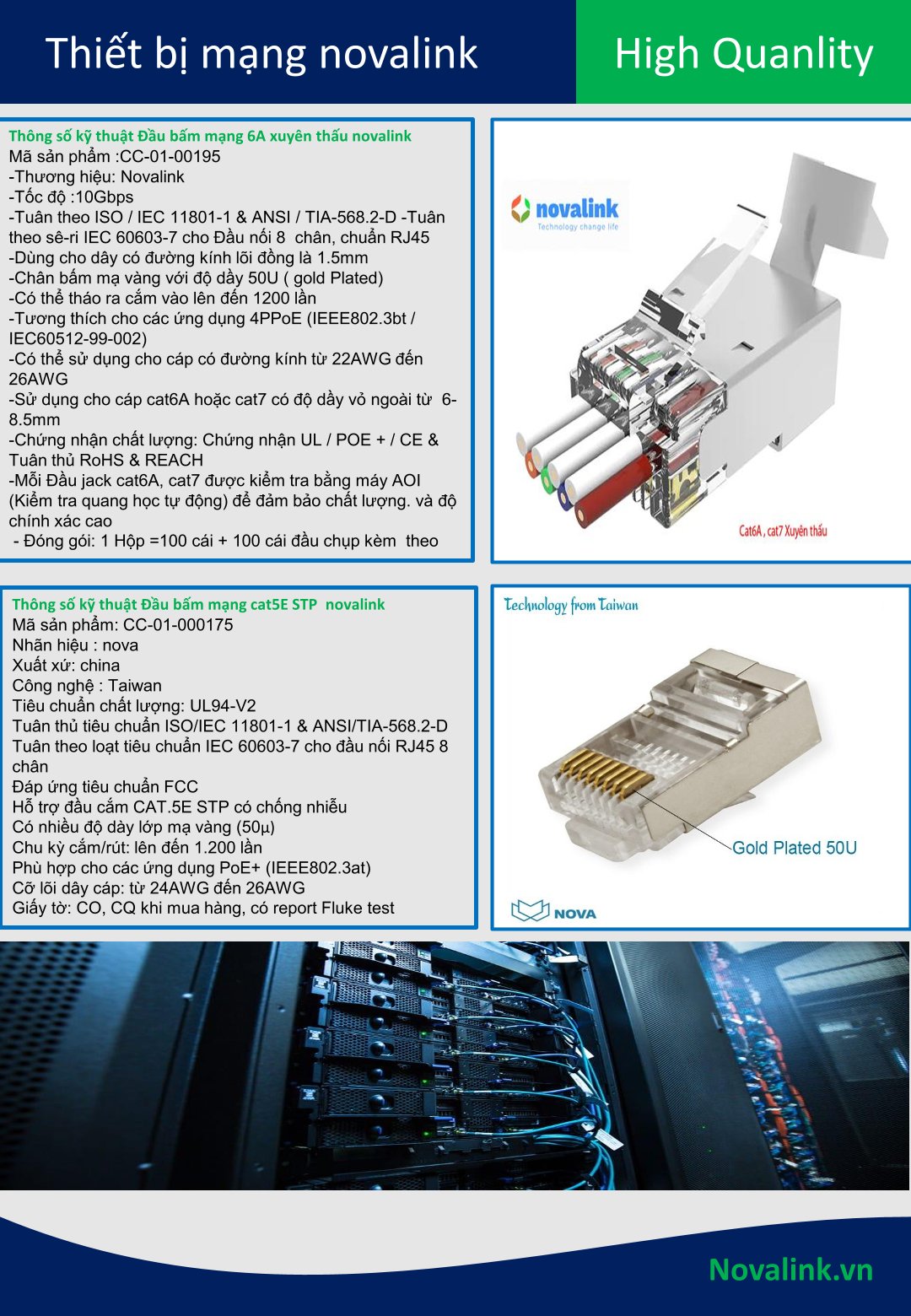 Thiết bị mạng novalink

High Quanlity

Thông số kỹ thuật Đầu bấm mạng 6A xuyên thấu novalink
Mã sản phẩm :CC-01-00195
-Thương hiệu: Novalink
-Tốc độ :10Gbps
-Tuân theo ISO / IEC 11801-1 & ANSI / TIA-568.2-D -Tuân theo sê-ri IEC 60603-7 cho Đầu nối 8 chân, chuẩn RJ45
-Dùng cho dây có đường kính lõi đồng là 1.5mm
-Chân bấm mạ vàng với độ dầy 50U ( gold Plated)
-Có thể tháo ra cắm vào lên đến 1200 lần
-Tương thích cho các ứng dụng 4PPoE (IEEE802.3bt / IEC60512-99-002)
-Có thể sử dụng cho cáp có đường kính từ 22AWG đến 26AWG
-Sử dụng cho cáp cat6A hoặc cat7 có độ dầy vỏ ngoài từ 6-8.5mm
-Chứng nhận chất lượng: Chứng nhận UL / POE + / CE & Tuân thủ RoHS & REACH
-Mỗi Đầu jack cat6A, cat7 được kiểm tra bằng máy AOI (Kiểm tra quang học tự động) để đảm bảo chất lượng. và độ chính xác cao
- Đóng gói: 1 Hộp =100 cái + 100 cái đầu chụp kèm theo

novalink
Technology change life

Cat6A , cat7 Xuyên thấu

Thông số kỹ thuật Đầu bấm mạng cat5E STP novalink
Mã sản phẩm: CC-01-000175
Nhãn hiệu : nova
Xuất xứ: china
Công nghệ : Taiwan
Tiêu chuẩn chất lượng: UL94-V2
Tuân thủ tiêu chuẩn ISO/IEC 11801-1 & ANSI/TIA-568.2-D
Tuân theo loạt tiêu chuẩn IEC 60603-7 cho đầu nối RJ45 8 chân
Đáp ứng tiêu chuẩn FCC
Hỗ trợ đầu cắm CAT.5E STP có chống nhiễu
Có nhiều độ dày lớp mạ vàng (50µ)
Chu kỳ cắm/rút: lên đến 1.200 lần
Phù hợp cho các ứng dụng PoE+ (IEEE802.3at)
Cỡ lõi dây cáp: từ 24AWG đến 26AWG
Giấy tờ: CO, CQ khi mua hàng, có report Fluke test

Technology from Taiwan

Gold Plated 50U

NOVA

Novalink.vn