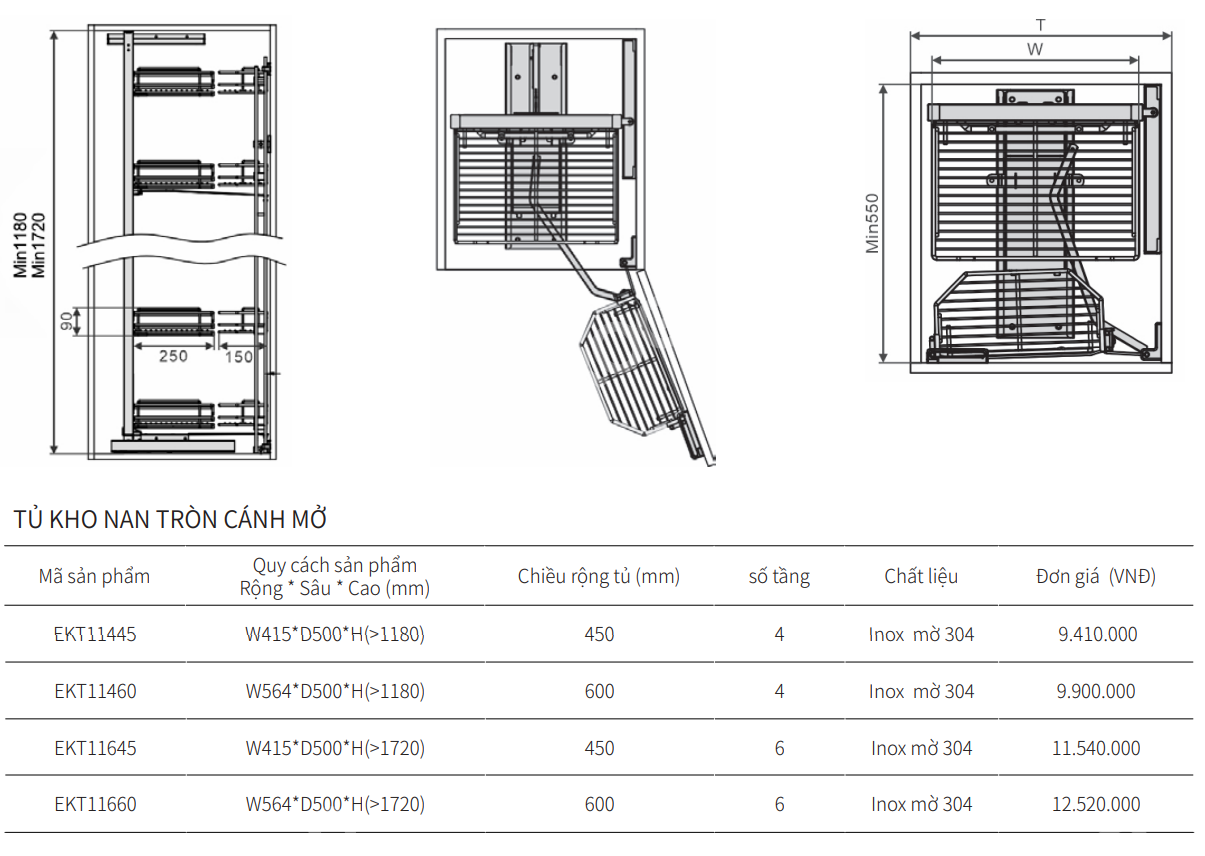 Min1180
Min1720
90
250
150

T
W
Min550

TỦ KHO NAN TRÒN CÁNH MỞ

| Mã sản phẩm | Quy cách sản phẩm Rộng * Sâu * Cao (mm) | Chiều rộng tủ (mm) | số tầng | Chất liệu | Đơn giá (VNĐ) |
|---|---|---|---|---|---|
| EKT11445 | W415*D500*H(>1180) | 450 | 4 | Inox mờ 304 | 9.410.000 |
| EKT11460 | W564*D500*H(>1180) | 600 | 4 | Inox mờ 304 | 9.900.000 |
| EKT11645 | W415*D500*H(>1720) | 450 | 6 | Inox mờ 304 | 11.540.000 |
| EKT11660 | W564*D500*H(>1720) | 600 | 6 | Inox mờ 304 | 12.520.000 |