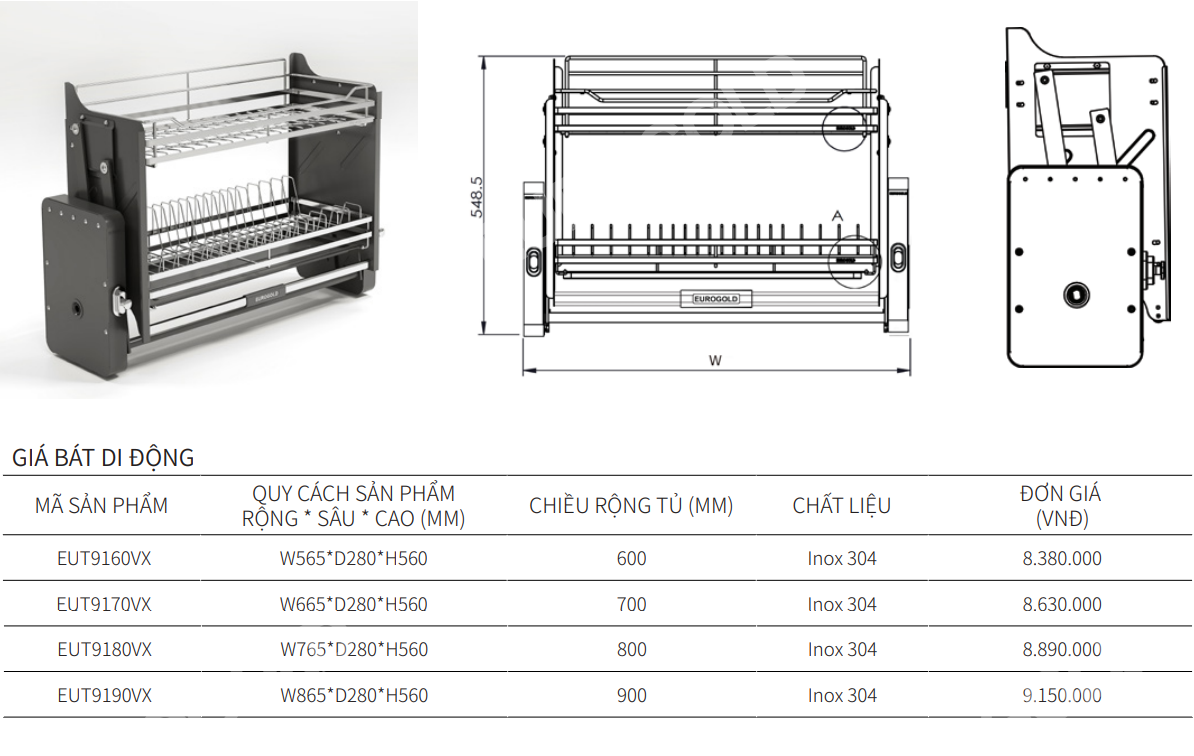 EUROGOLD

548.5

A

EUROGOLD

W

GIÁ BÁT DI ĐỘNG

| MÃ SẢN PHẨM | QUY CÁCH SẢN PHẨM RỘNG * SÂU * CAO (MM) | CHIỀU RỘNG TỦ (MM) | CHẤT LIỆU | ĐƠN GIÁ (VNĐ) |
|---|---|---|---|---|
| EUT9160VX | W565*D280*H560 | 600 | Inox 304 | 8.380.000 |
| EUT9170VX | W665*D280*H560 | 700 | Inox 304 | 8.630.000 |
| EUT9180VX | W765*D280*H560 | 800 | Inox 304 | 8.890.000 |
| EUT9190VX | W865*D280*H560 | 900 | Inox 304 | 9.150.000 |