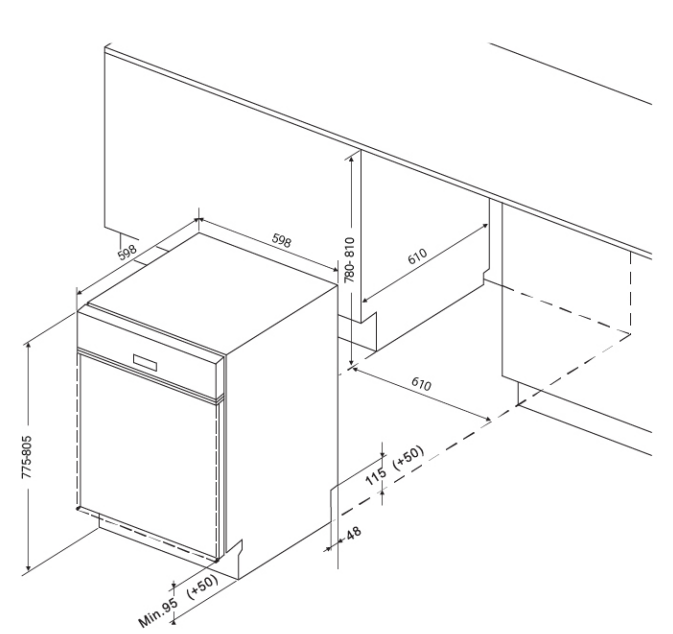 598
598
780-810
610
610
775-805
115 (+50)
48
Min.95 (+50)