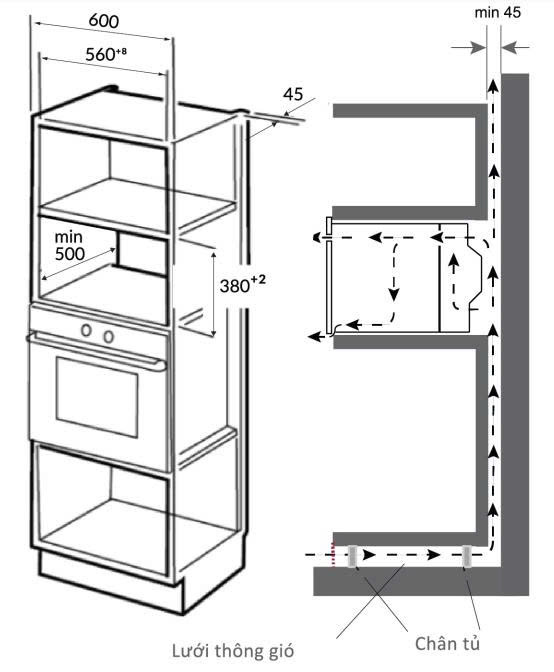 600
$560^{+8}$
45
min 500
$380^{+2}$
min 45
Lưới thông gió
Chân tủ