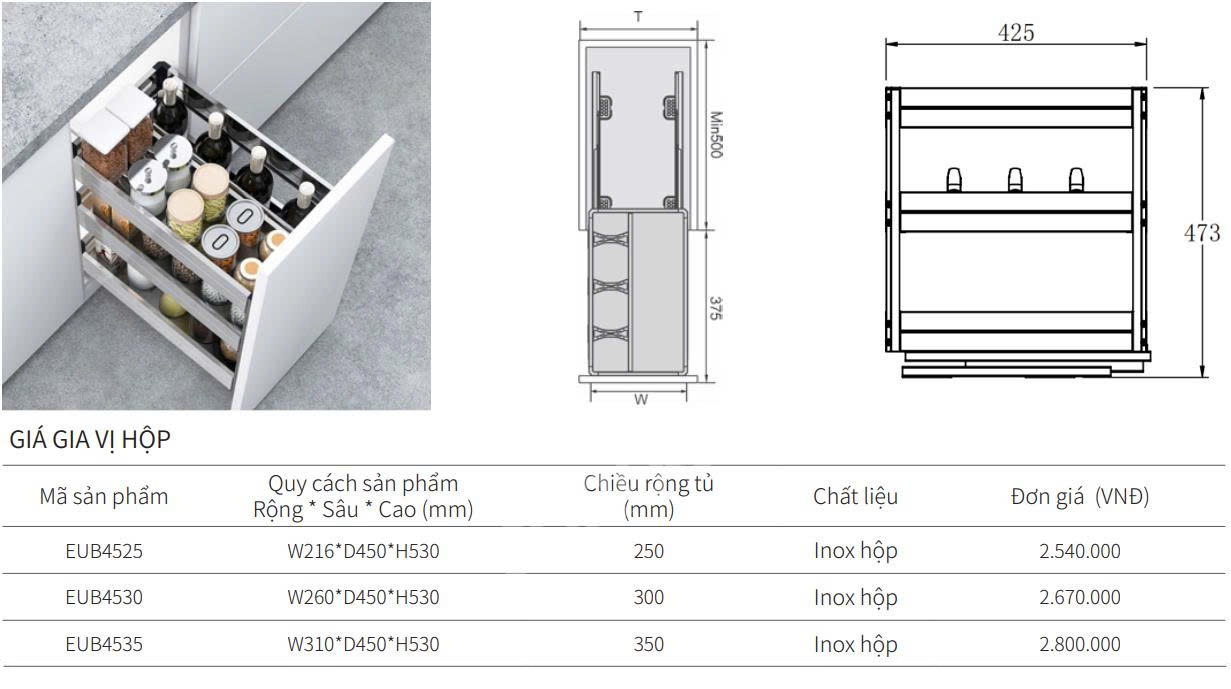 T

Min500

375

W

425

473

GIÁ GIA VỊ HỘP

| Mã sản phẩm | Quy cách sản phẩm Rộng * Sâu * Cao (mm) | Chiều rộng tủ (mm) | Chất liệu | Đơn giá (VNĐ) |
|---|---|---|---|---|
| EUB4525 | W216*D450*H530 | 250 | Inox hộp | 2.540.000 |
| EUB4530 | W260*D450*H530 | 300 | Inox hộp | 2.670.000 |
| EUB4535 | W310*D450*H530 | 350 | Inox hộp | 2.800.000 |