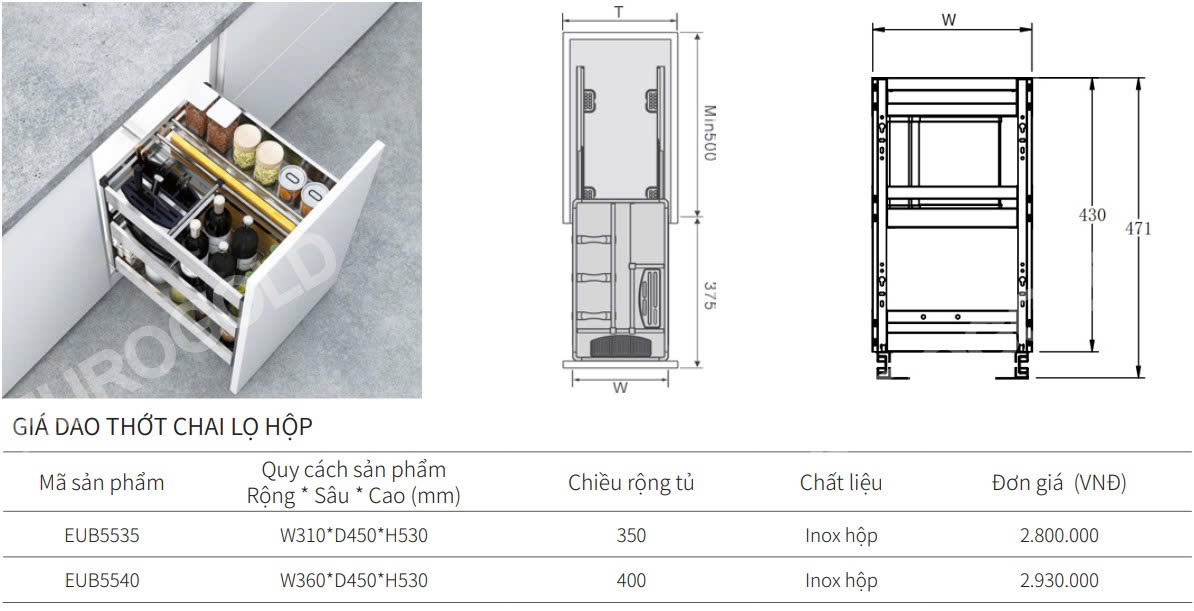 EUROGOLD

T

Min500

375

W

W

430

471

GIÁ DAO THỚT CHAI LỌ HỘP

| Mã sản phẩm | Quy cách sản phẩm Rộng * Sâu * Cao (mm) | Chiều rộng tủ | Chất liệu | Đơn giá (VNĐ) |
|---|---|---|---|---|
| EUB5535 | W310*D450*H530 | 350 | Inox hộp | 2.800.000 |
| EUB5540 | W360*D450*H530 | 400 | Inox hộp | 2.930.000 |