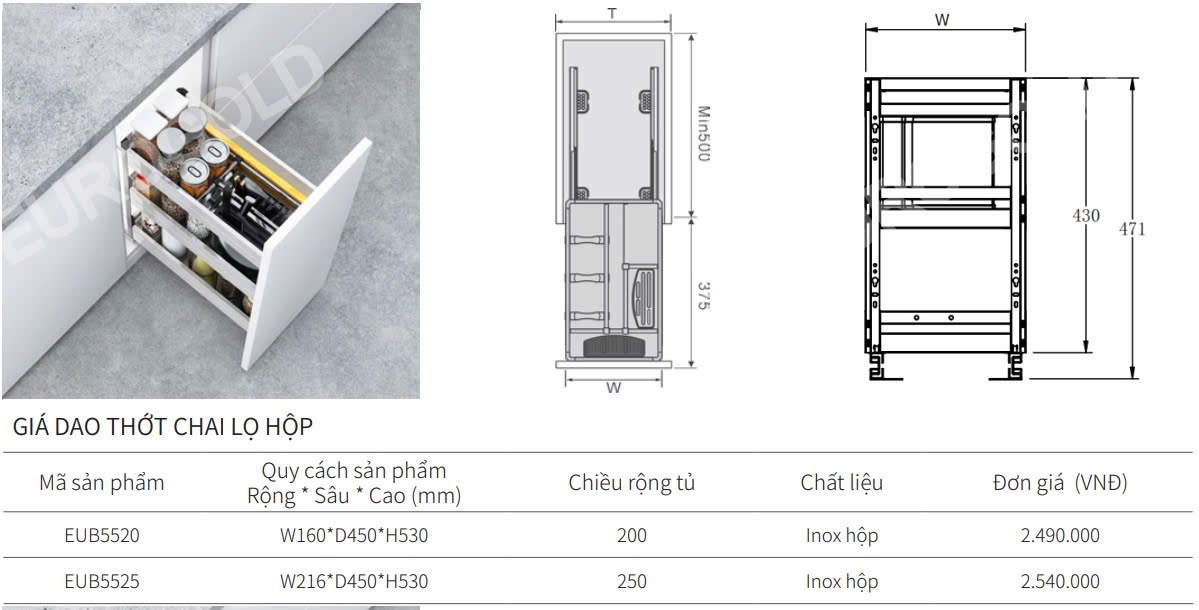 EUROGOLD

T

Min500

375

W

W

430

471

GIÁ DAO THỚT CHAI LỌ HỘP

| Mã sản phẩm | Quy cách sản phẩm Rộng * Sâu * Cao (mm) | Chiều rộng tủ | Chất liệu | Đơn giá (VNĐ) |
|---|---|---|---|---|
| EUB5520 | W160*D450*H530 | 200 | Inox hộp | 2.490.000 |
| EUB5525 | W216*D450*H530 | 250 | Inox hộp | 2.540.000 |