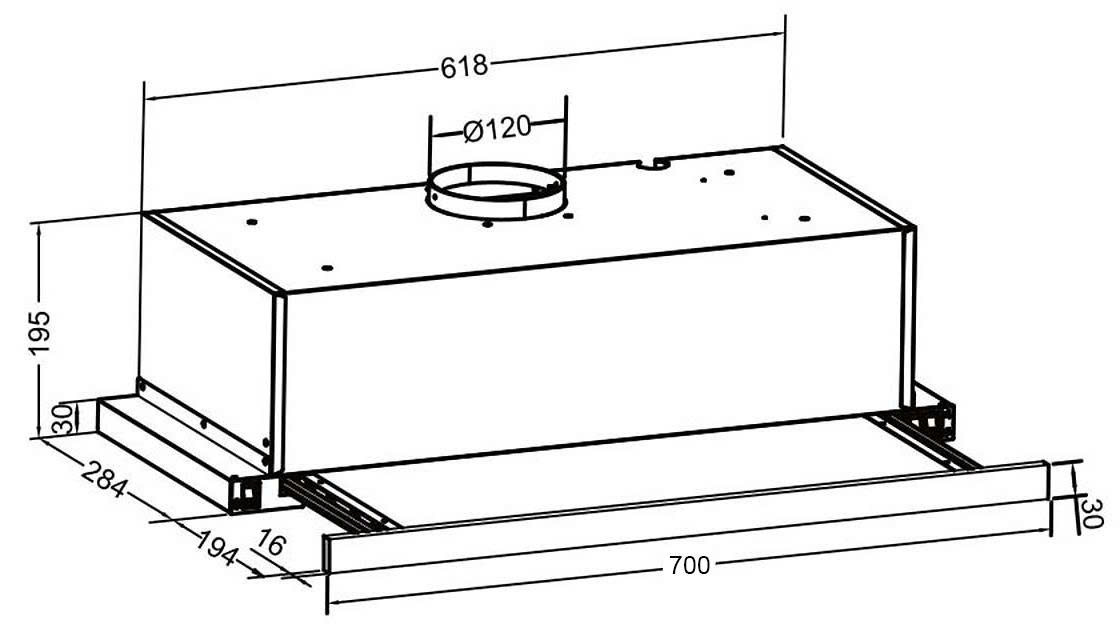 618
Ø120
195
30
284
194
16
700
30