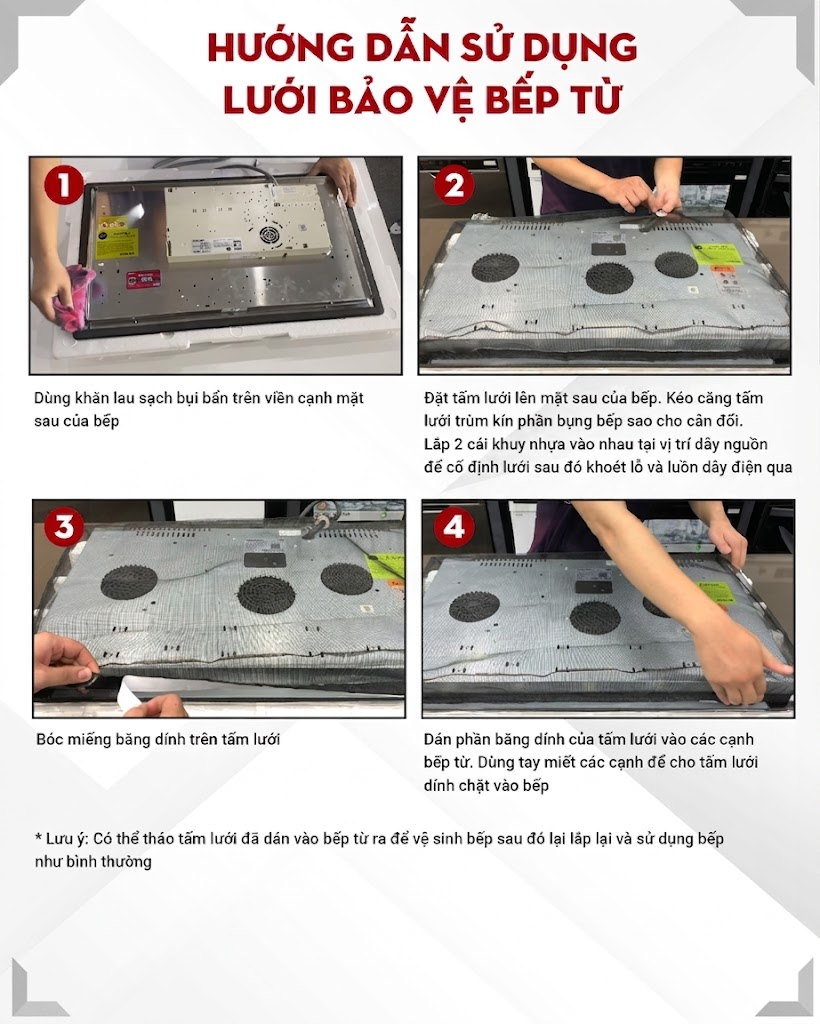 HƯỚNG DẪN SỬ DỤNG LƯỚI BẢO VỆ BẾP TỪ

1

Dùng khăn lau sạch bụi bẩn trên viền cạnh mặt sau của bếp

2

Đặt tấm lưới lên mặt sau của bếp. Kéo căng tấm lưới trùm kín phần bụng bếp sao cho cân đối. Lắp 2 cái khuy nhựa vào nhau tại vị trí dây nguồn để cố định lưới sau đó khoét lỗ và luồn dây điện qua

3

Bóc miếng băng dính trên tấm lưới

4

Dán phần băng dính của tấm lưới vào các cạnh bếp từ. Dùng tay miết các cạnh để cho tấm lưới dính chặt vào bếp

* Lưu ý: Có thể tháo tấm lưới đã dán vào bếp từ ra để vệ sinh bếp sau đó lại lắp lại và sử dụng bếp như bình thường