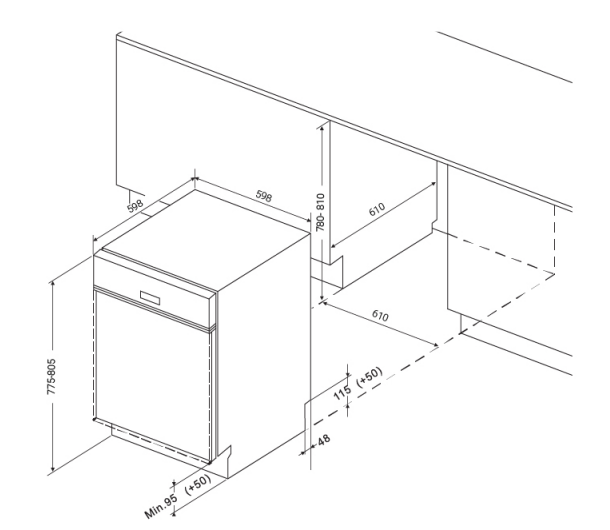 598
598
780- 810
610
610
775-805
115 (+50)
48
Min.95 (+50)