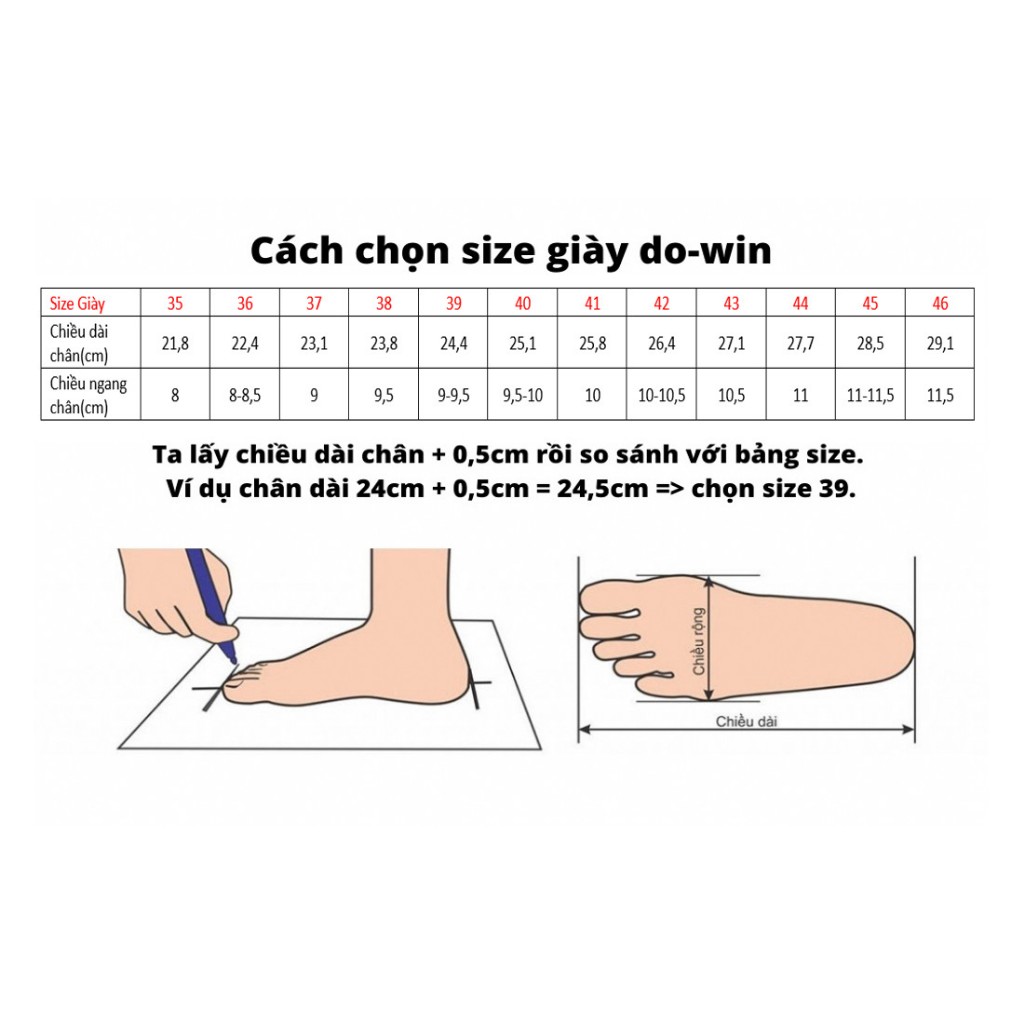 Cách chọn size giày do-win

| Size Giày | 35 | 36 | 37 | 38 | 39 | 40 | 41 | 42 | 43 | 44 | 45 | 46 |
|---|---|---|---|---|---|---|---|---|---|---|---|---|
| Chiều dài chân(cm) | 21,8 | 22,4 | 23,1 | 23,8 | 24,4 | 25,1 | 25,8 | 26,4 | 27,1 | 27,7 | 28,5 | 29,1 |
| Chiều ngang chân(cm) | 8 | 8-8,5 | 9 | 9,5 | 9-9,5 | 9,5-10 | 10 | 10-10,5 | 10,5 | 11 | 11-11,5 | 11,5 |

Ta lấy chiều dài chân + 0,5cm rồi so sánh với bảng size.
Ví dụ chân dài 24cm + 0,5cm = 24,5cm => chọn size 39.

Chiều rộng

Chiều dài