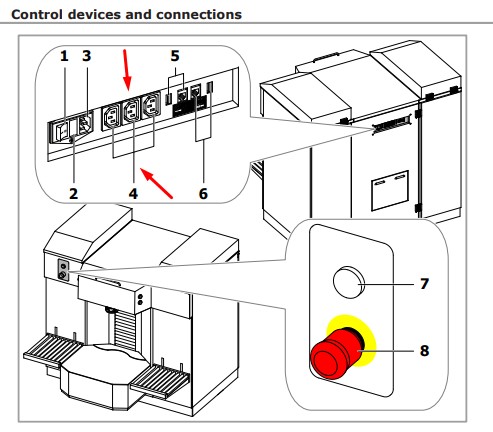 Control devices and connections

1 3 5

2 4 6

7

8