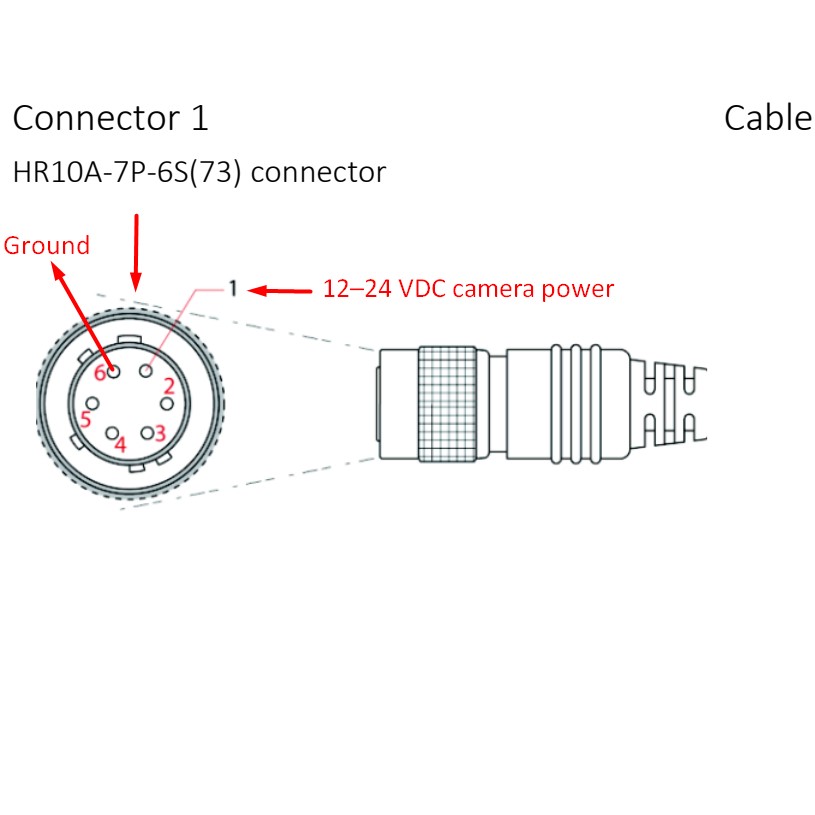 Connector 1

Cable

HR10A-7P-6S(73) connector

Ground

1

12–24 VDC camera power

6

2

5

4

3