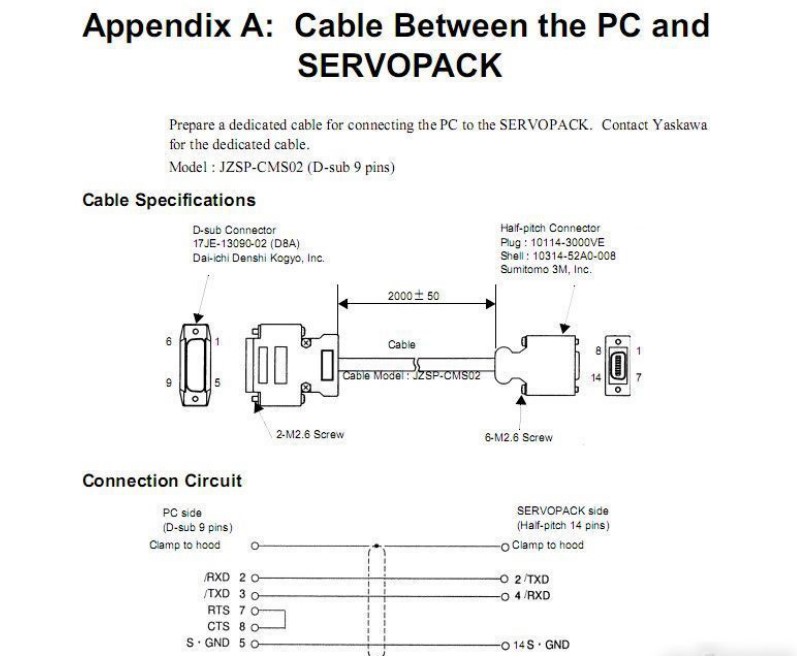 Appendix A: Cable Between the PC and SERVOPACK

Prepare a dedicated cable for connecting the PC to the SERVOPACK. Contact Yaskawa for the dedicated cable.
Model : JZSP-CMS02 (D-sub 9 pins)

Cable Specifications

D-sub Connector
17JE-13090-02 (D8A)
Dai-ichi Denshi Kogyo, Inc.

Half-pitch Connector
Plug : 10114-3000VE
Shell : 10314-52A0-008
Sumitomo 3M, Inc.

2000 ± 50

6 1 9 5

Cable

Cable Model : JZSP-CMS02

8 1 14 7

2-M2.6 Screw

6-M2.6 Screw

Connection Circuit

PC side
(D-sub 9 pins)

SERVOPACK side
(Half-pitch 14 pins)

Clamp to hood

Clamp to hood

/RXD 2

2 /TXD

/TXD 3

4 /RXD

RTS 7

CTS 8

S · GND 5

14 S · GND