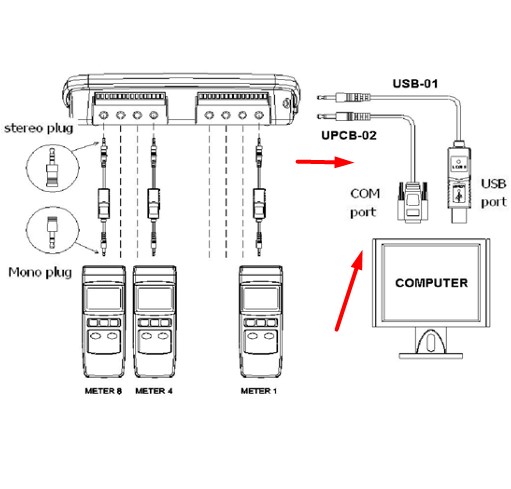 USB-01

stereo plug

UPCB-02

COM port

USB port

Mono plug

COMPUTER

METER 8 METER 4 METER 1