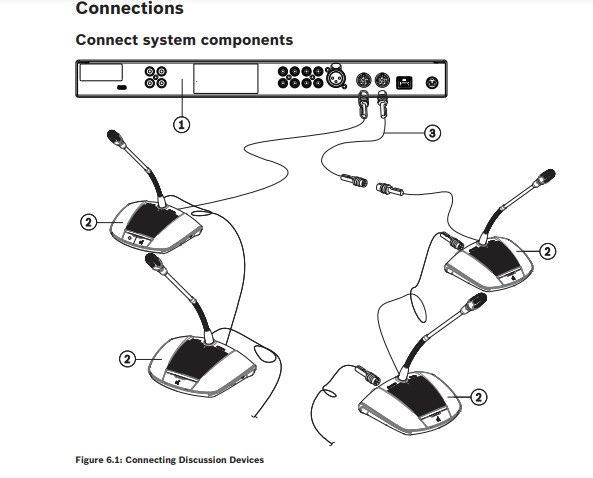 Connections

Connect system components

1

3

2

2

2

2

Figure 6.1: Connecting Discussion Devices