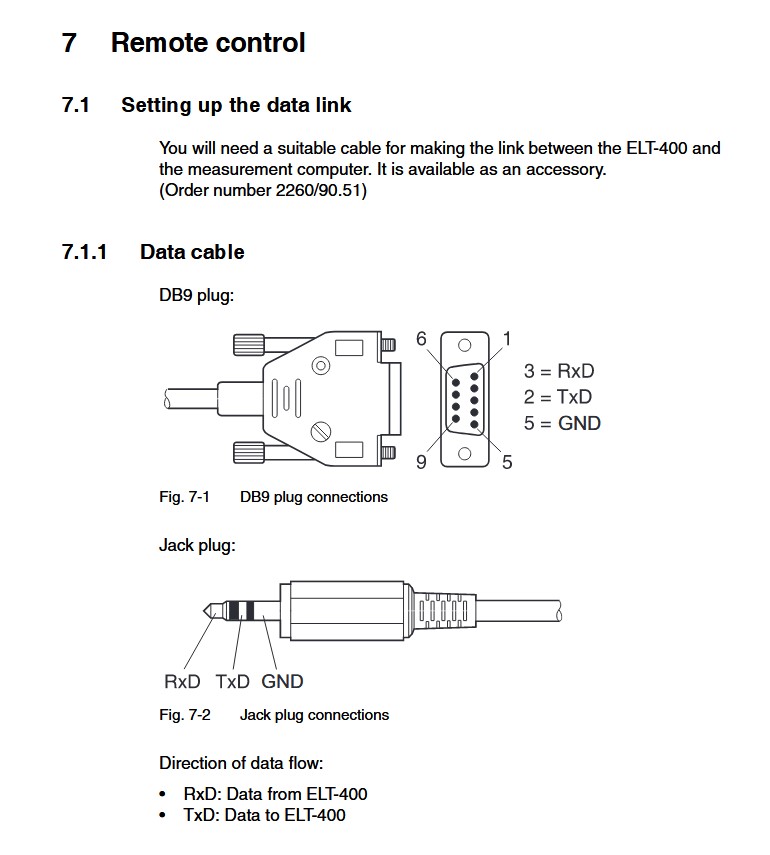 7 Remote control

7.1 Setting up the data link

You will need a suitable cable for making the link between the ELT-400 and the measurement computer. It is available as an accessory. (Order number 2260/90.51)

7.1.1 Data cable

DB9 plug:

6
1
9
5
3 = RxD
2 = TxD
5 = GND

Fig. 7-1 DB9 plug connections

Jack plug:

RxD TxD GND

Fig. 7-2 Jack plug connections

Direction of data flow:

• RxD: Data from ELT-400
• TxD: Data to ELT-400