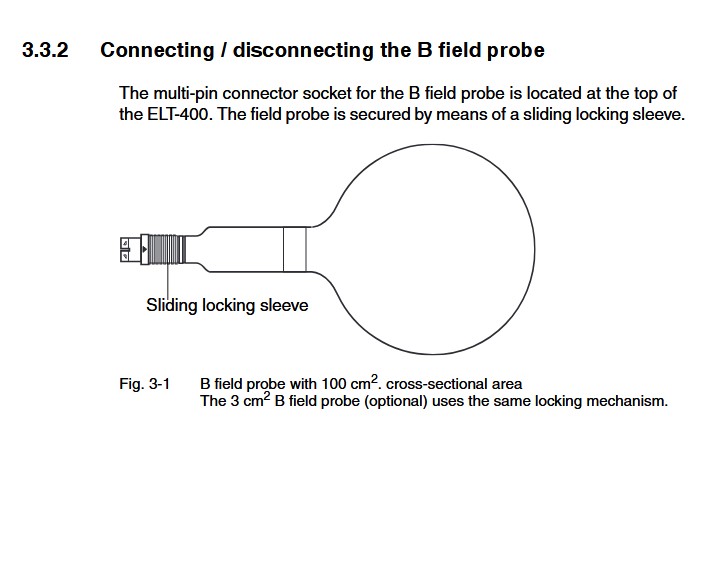 3.3.2 Connecting / disconnecting the B field probe

The multi-pin connector socket for the B field probe is located at the top of the ELT-400. The field probe is secured by means of a sliding locking sleeve.

Sliding locking sleeve

Fig. 3-1 B field probe with 100 cm$^2$. cross-sectional area
The 3 cm$^2$ B field probe (optional) uses the same locking mechanism.