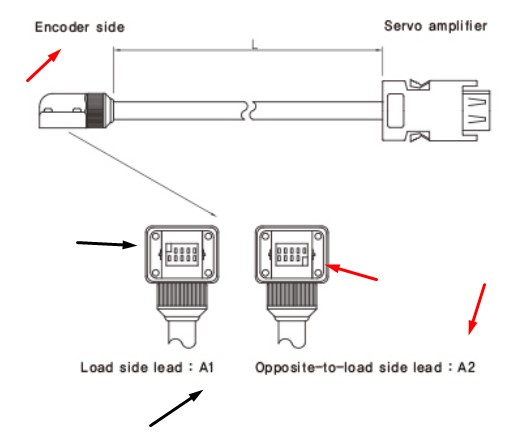 Encoder side

Servo amplifier

L

Load side lead : A1

Opposite-to-load side lead : A2