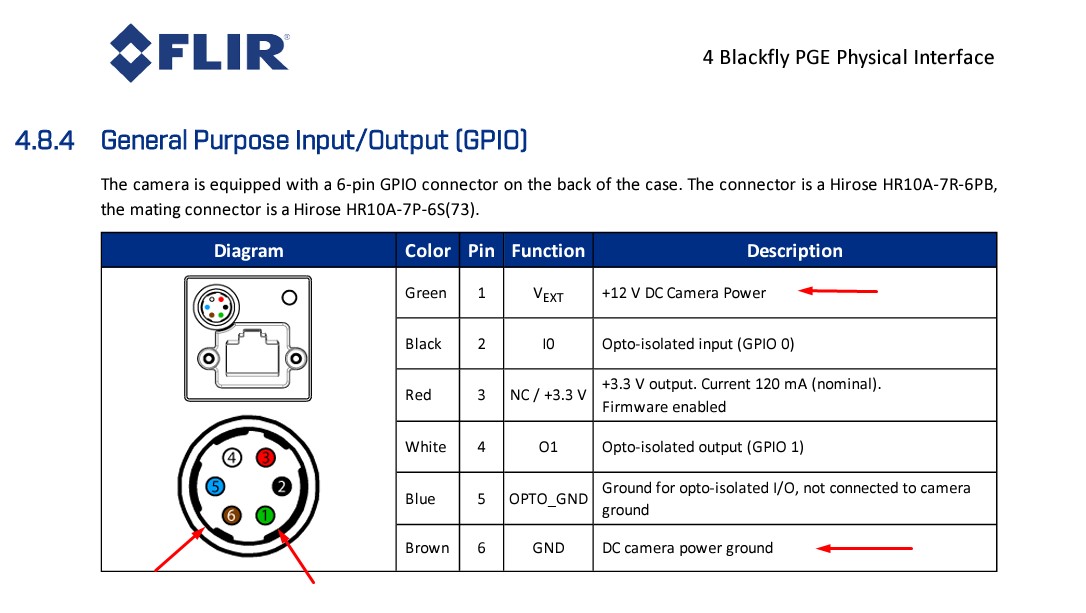 FLIR

4 Blackfly PGE Physical Interface

4.8.4 General Purpose Input/Output (GPIO)

The camera is equipped with a 6-pin GPIO connector on the back of the case. The connector is a Hirose HR10A-7R-6PB, the mating connector is a Hirose HR10A-7P-6S(73).

| Diagram | Color | Pin | Function | Description |
|---|---|---|---|---|
| 4 3 5 2 6 1 | Green | 1 | $V_{EXT}$ | +12 V DC Camera Power |
| | Black | 2 | I0 | Opto-isolated input (GPIO 0) |
| | Red | 3 | NC / +3.3 V | +3.3 V output. Current 120 mA (nominal). Firmware enabled |
| | White | 4 | O1 | Opto-isolated output (GPIO 1) |
| | Blue | 5 | OPTO_GND | Ground for opto-isolated I/O, not connected to camera ground |
| | Brown | 6 | GND | DC camera power ground |