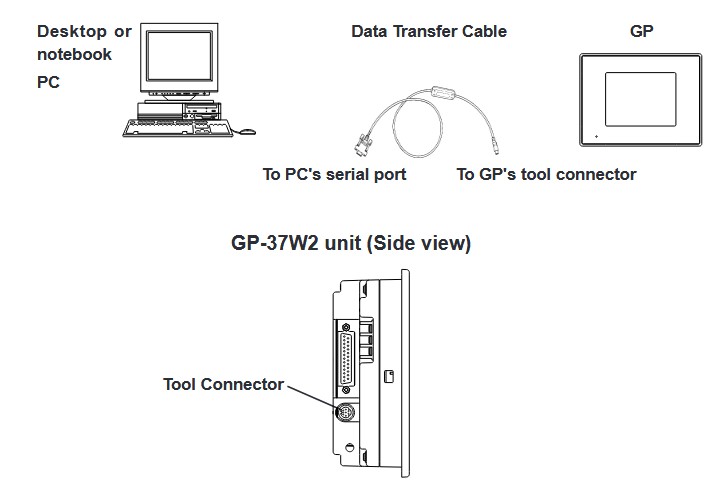 Desktop or notebook PC

Data Transfer Cable

GP

To PC's serial port

To GP's tool connector

GP-37W2 unit (Side view)

Tool Connector