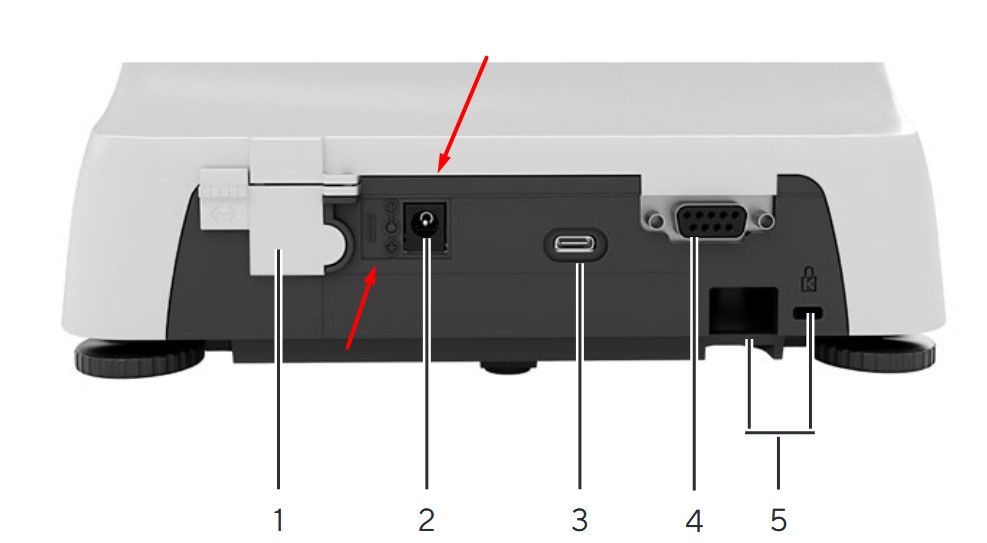 1 2 3 4 5