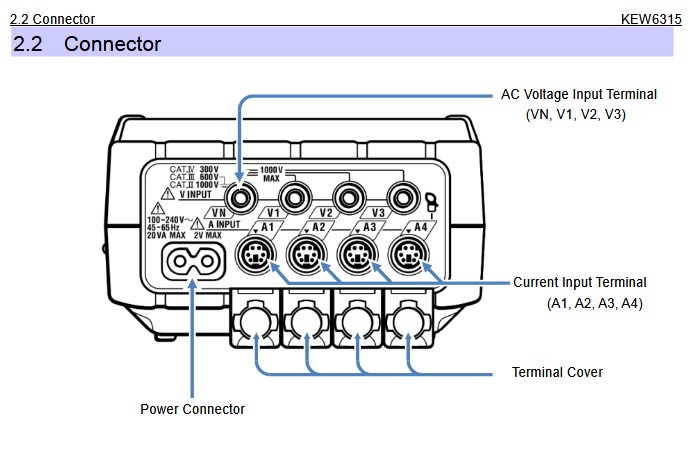 2.2 Connector KEW6315

2.2 Connector

AC Voltage Input Terminal
(VN, V1, V2, V3)

CAT.IV 300V
CAT.III 600V
CAT.II 1000V
1000V MAX
V INPUT
VN V1 V2 V3
100-240V~
45-65Hz
20VA MAX
A INPUT
2V MAX
A1 A2 A3 A4

Current Input Terminal
(A1, A2, A3, A4)

Terminal Cover

Power Connector