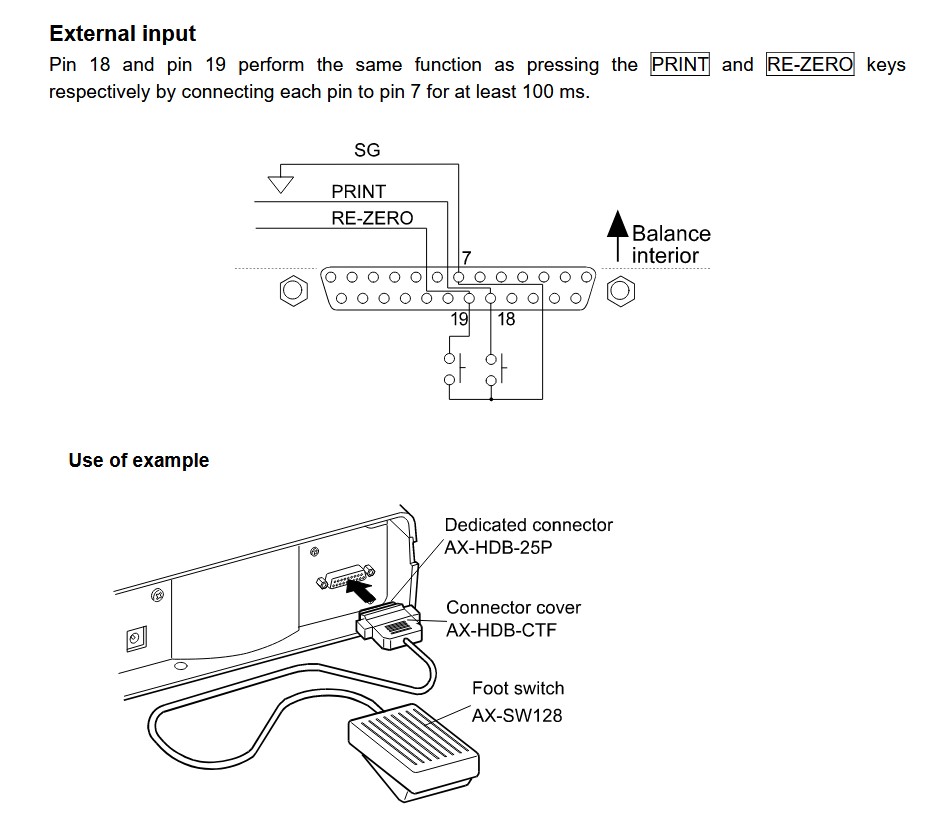 External input

Pin 18 and pin 19 perform the same function as pressing the PRINT and RE-ZERO keys respectively by connecting each pin to pin 7 for at least 100 ms.

SG
PRINT
RE-ZERO
Balance interior
7
19
18

Use of example

Dedicated connector
AX-HDB-25P
Connector cover
AX-HDB-CTF
Foot switch
AX-SW128