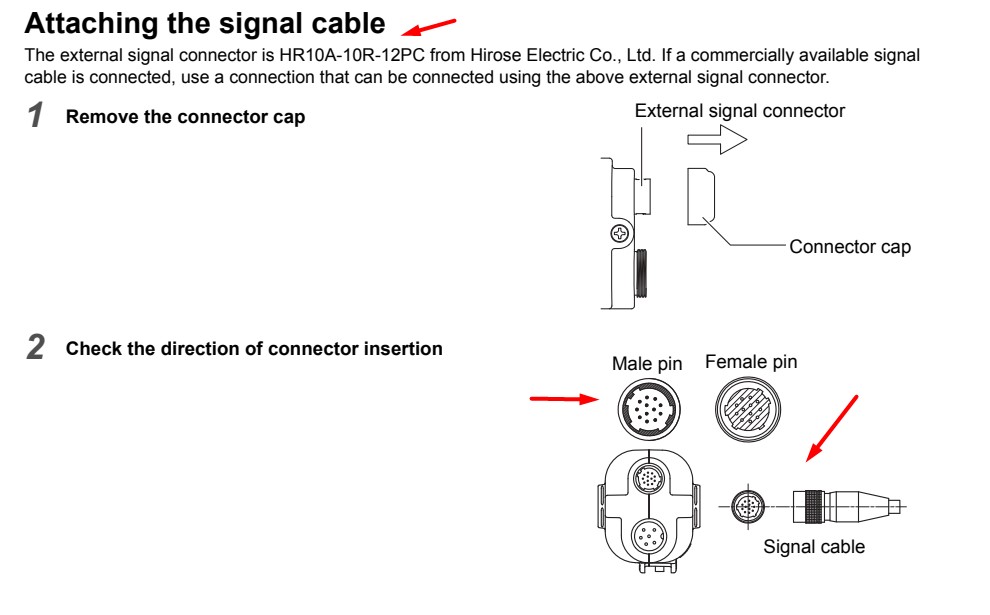 Attaching the signal cable

The external signal connector is HR10A-10R-12PC from Hirose Electric Co., Ltd. If a commercially available signal cable is connected, use a connection that can be connected using the above external signal connector.

1 Remove the connector cap

External signal connector

Connector cap

2 Check the direction of connector insertion

Male pin

Female pin

Signal cable