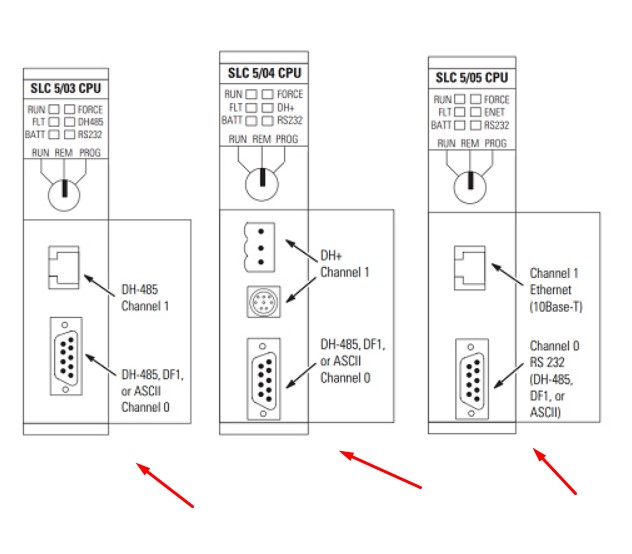 SLC 5/03 CPU
RUN FORCE
FLT DH485
BATT RS232
RUN REM PROG

DH-485
Channel 1

DH-485, DF1, or ASCII
Channel 0

SLC 5/04 CPU
RUN FORCE
FLT DH+
BATT RS232
RUN REM PROG

DH+
Channel 1

DH-485, DF1, or ASCII
Channel 0

SLC 5/05 CPU
RUN FORCE
FLT ENET
BATT RS232
RUN REM PROG

Channel 1
Ethernet
(10Base-T)

Channel 0
RS 232
(DH-485, DF1, or ASCII)