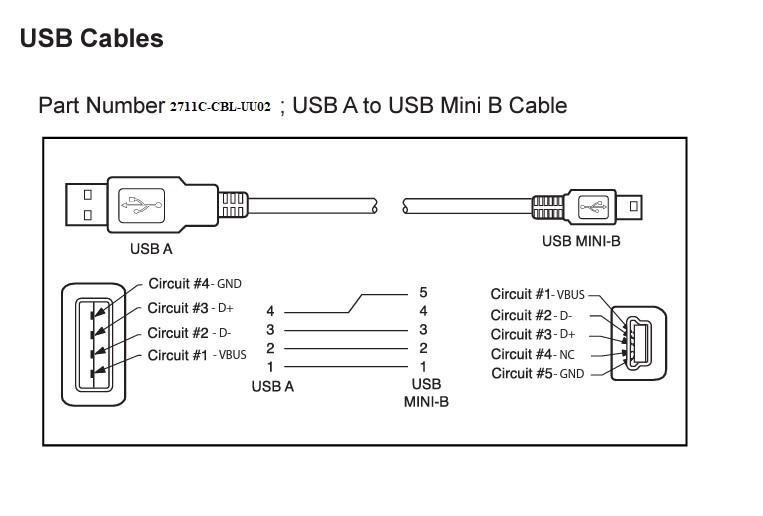 USB Cables

Part Number 2711C-CBL-UU02 ; USB A to USB Mini B Cable

USB A

USB MINI-B

Circuit #4 - GND
Circuit #3 - D+
Circuit #2 - D-
Circuit #1 - VBUS

4
3
2
1
USB A

5
4
3
2
1
USB MINI-B

Circuit #1 - VBUS
Circuit #2 - D-
Circuit #3 - D+
Circuit #4 - NC
Circuit #5 - GND