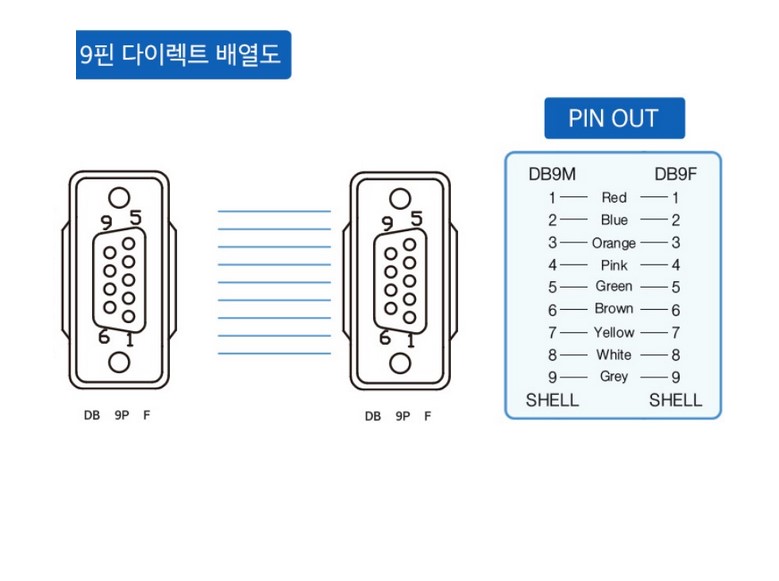 9핀 다이렉트 배열도

9 5

6 1

DB 9P F

9 5

6 1

DB 9P F

PIN OUT

| DB9M | | DB9F |
|---|---|---|
| 1 | Red | 1 |
| 2 | Blue | 2 |
| 3 | Orange | 3 |
| 4 | Pink | 4 |
| 5 | Green | 5 |
| 6 | Brown | 6 |
| 7 | Yellow | 7 |
| 8 | White | 8 |
| 9 | Grey | 9 |
| SHELL | | SHELL |