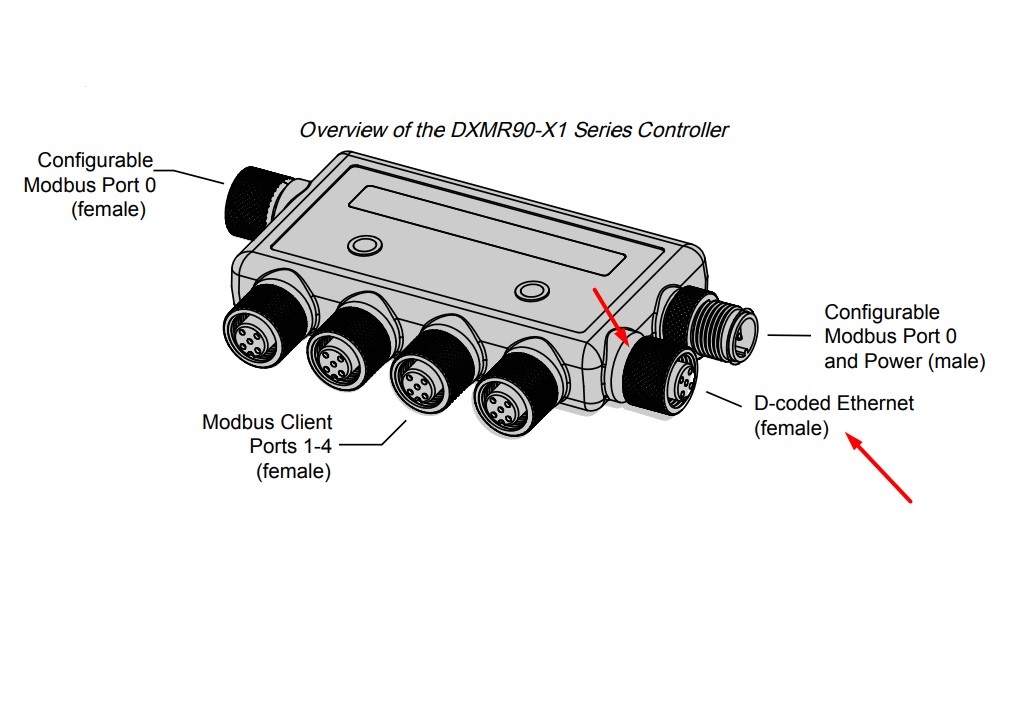 Overview of the DXMR90-X1 Series Controller

Configurable Modbus Port 0 (female)

Configurable Modbus Port 0 and Power (male)

D-coded Ethernet (female)

Modbus Client Ports 1-4 (female)