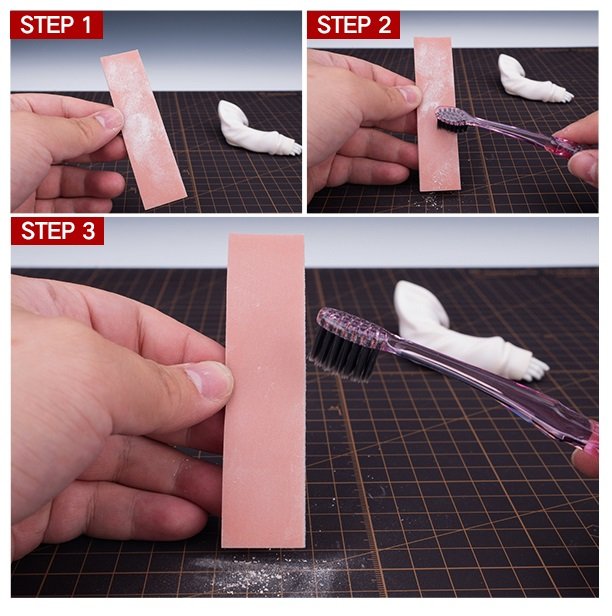 STEP 1

STEP 2

STEP 3