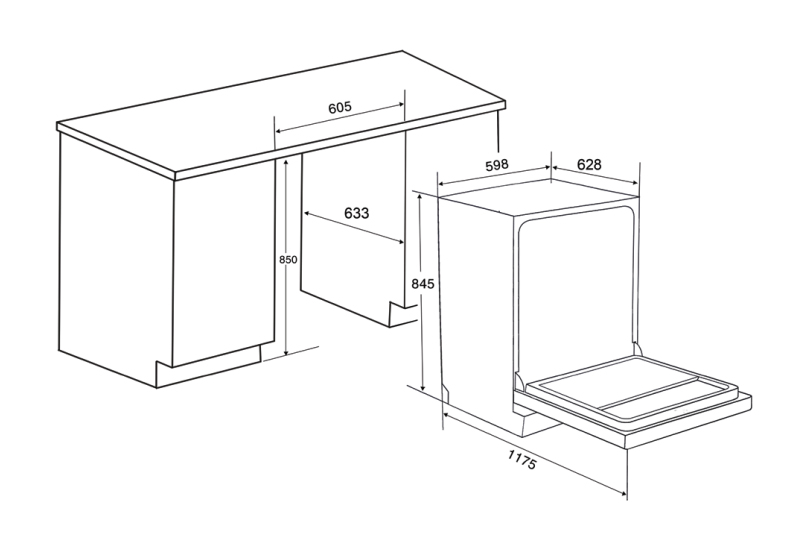 605

633

850

598

628

845

1175