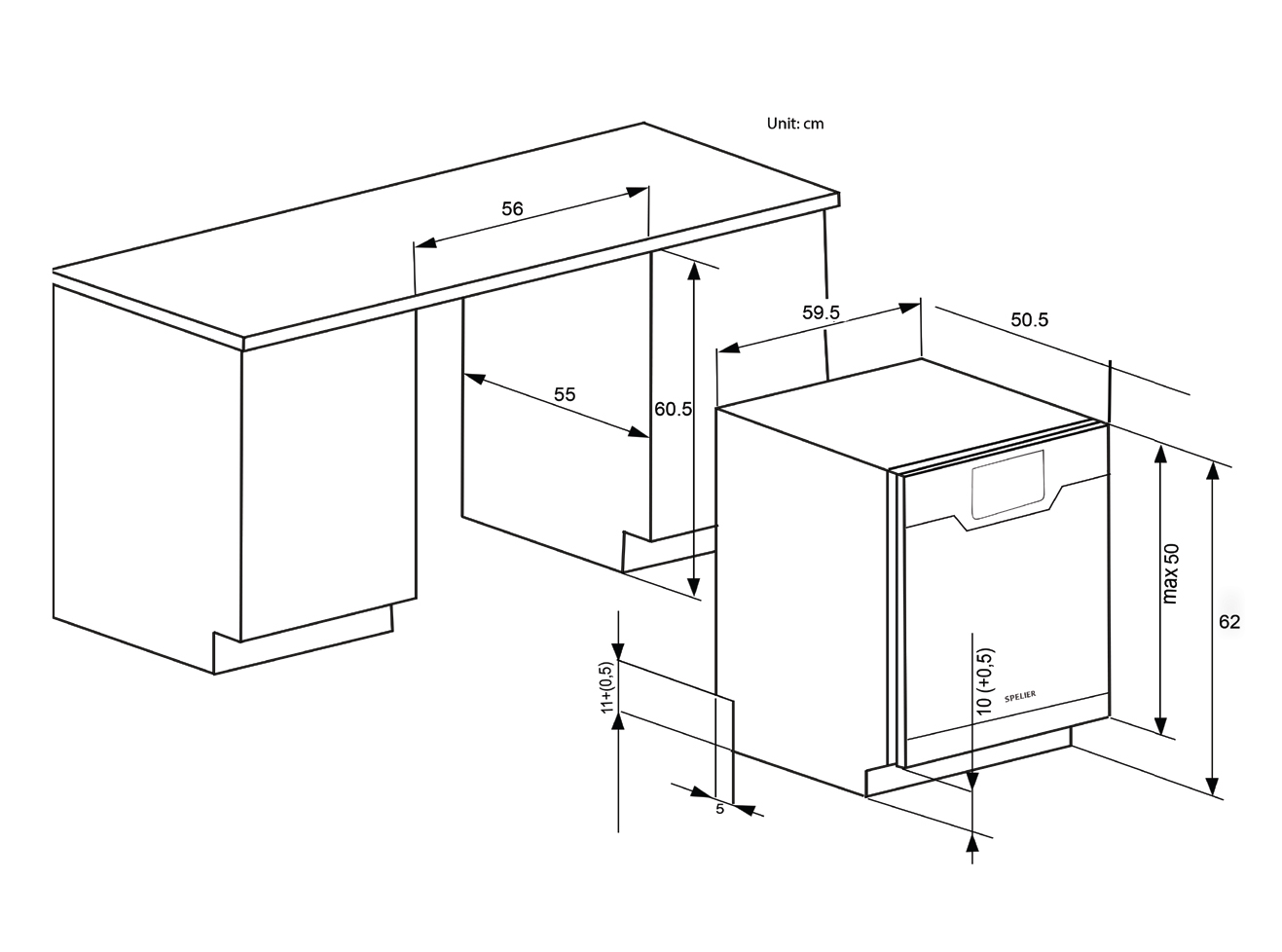 Unit: cm

56

59.5

50.5

55

60.5

max 50

62

11+(0,5)

10 (+0,5)

SPELIER

5