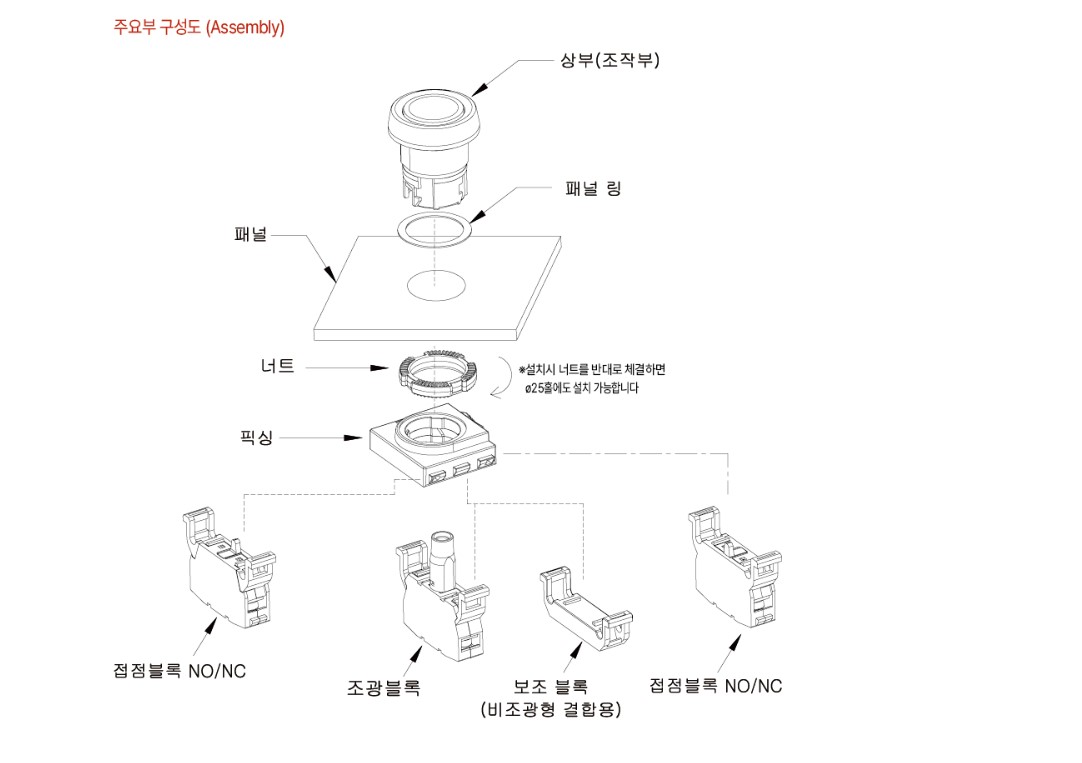 주요부 구성도 (Assembly)

상부(조작부)

패널 링

패널

너트

※설치시 너트를 반대로 체결하면
ø25홀에도 설치 가능합니다

픽싱

접점블록 NO/NC

조광블록

보조 블록
(비조광형 결합용)

접점블록 NO/NC