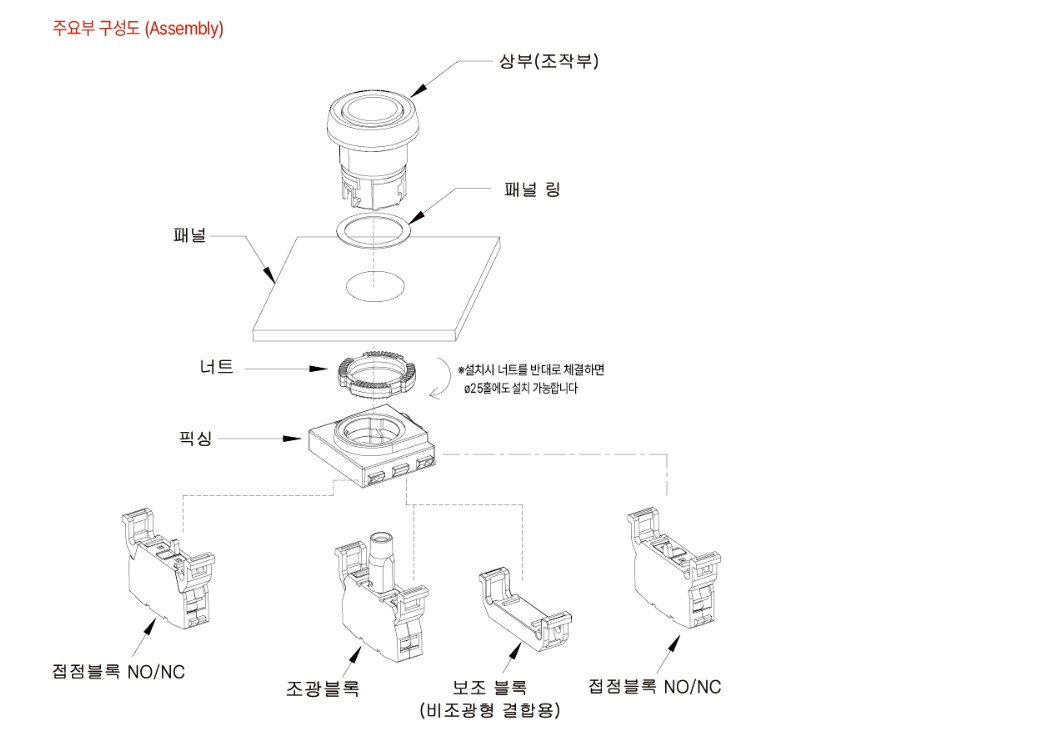 주요부 구성도 (Assembly)

상부(조작부)

패널 링

패널

너트

※설치시 너트를 반대로 체결하면 ø25홀에도 설치 가능합니다

픽싱

접점블록 NO/NC

조광블록

보조 블록 (비조광형 결합용)

접점블록 NO/NC