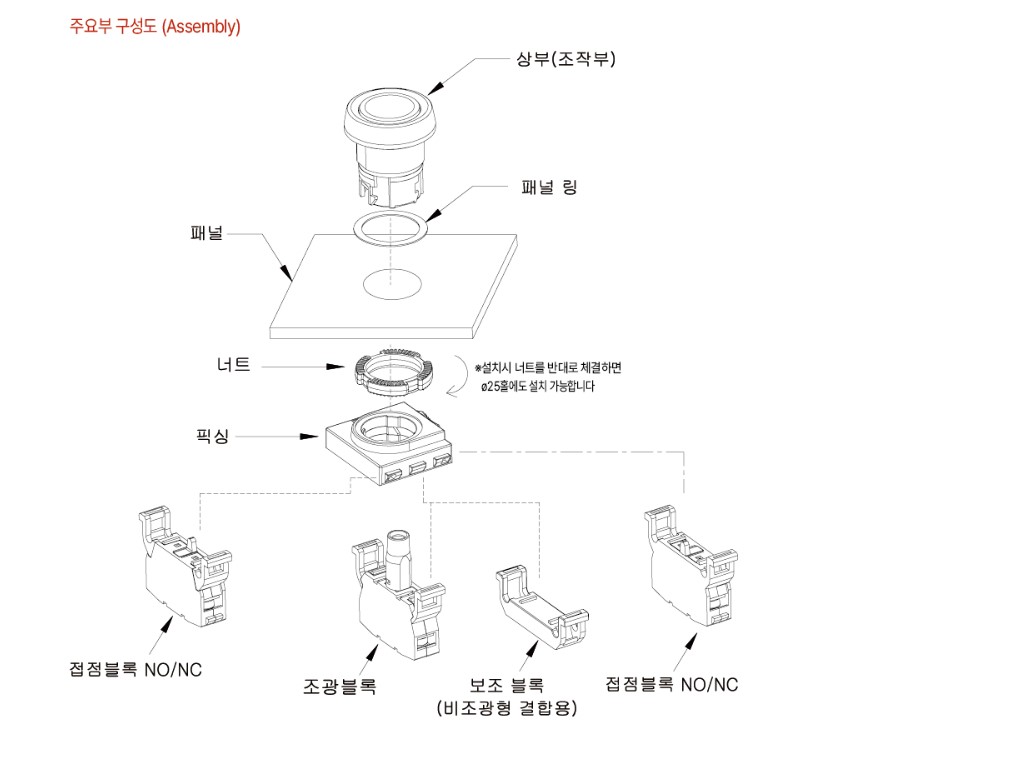 주요부 구성도 (Assembly)

상부(조작부)

패널 링

패널

너트

※설치시 너트를 반대로 체결하면 ø25홀에도 설치 가능합니다

픽싱

접점블록 NO/NC

조광블록

보조 블록 (비조광형 결합용)

접점블록 NO/NC