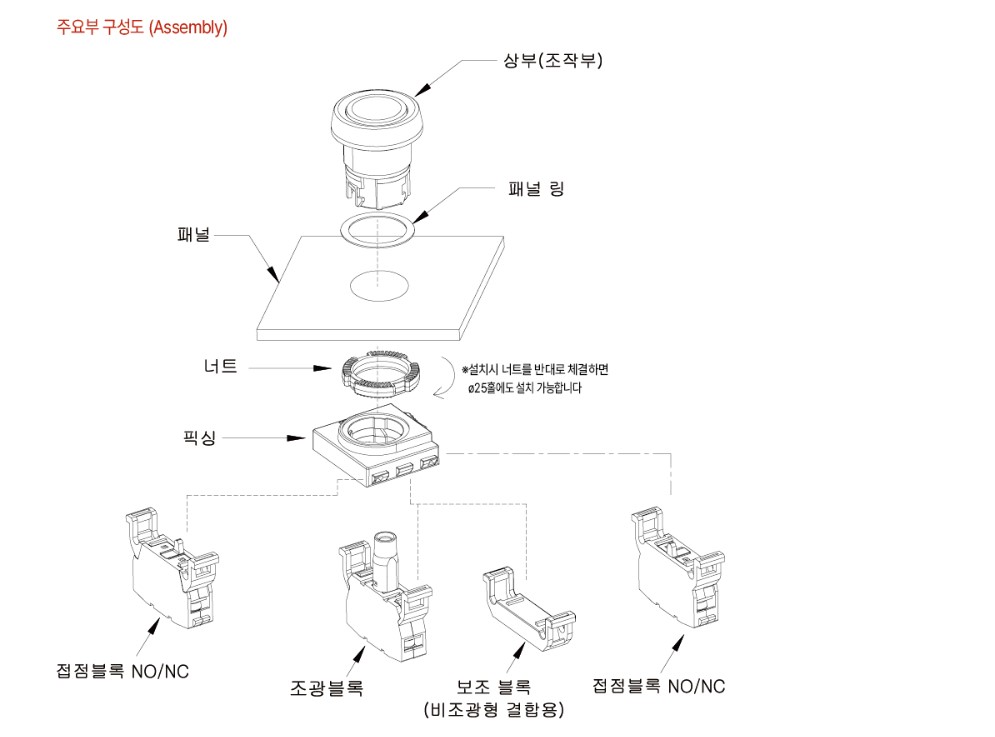 주요부 구성도 (Assembly)

상부(조작부)

패널 링

패널

너트

※설치시 너트를 반대로 체결하면 ø25홀에도 설치 가능합니다

픽싱

접점블록 NO/NC

조광블록

보조 블록 (비조광형 결합용)

접점블록 NO/NC