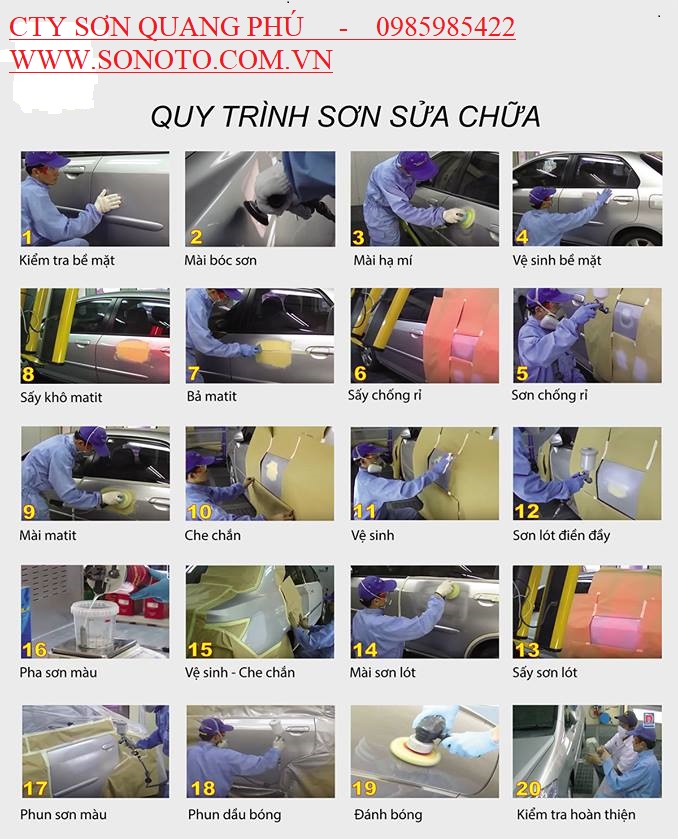 CTY SƠN QUANG PHÚ - 0985985422
WWW.SONOTO.COM.VN

QUY TRÌNH SƠN SỬA CHỮA

1
Kiểm tra bề mặt

2
Mài bóc sơn

3
Mài hạ mí

4
Vệ sinh bề mặt

8
Sấy khô matit

7
Bả matit

6
Sấy chống rỉ

5
Sơn chống rỉ

9
Mài matit

10
Che chắn

11
Vệ sinh

12
Sơn lót điền đầy

16
Pha sơn màu

15
Vệ sinh - Che chắn

14
Mài sơn lót

13
Sấy sơn lót

17
Phun sơn màu

18
Phun dầu bóng

19
Đánh bóng

20
Kiểm tra hoàn thiện