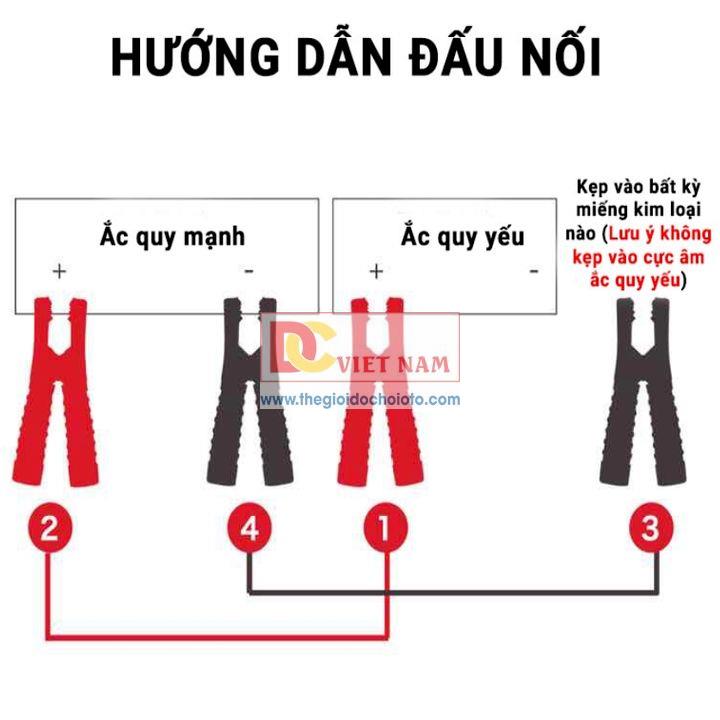 HƯỚNG DẪN ĐẤU NỐI

Ắc quy mạnh
+
-

Ắc quy yếu
+
-

Kẹp vào bất kỳ miếng kim loại nào (Lưu ý không kẹp vào cực âm ắc quy yếu)

DC VIET NAM
www.thegioidochoioto.com

2
4
1
3