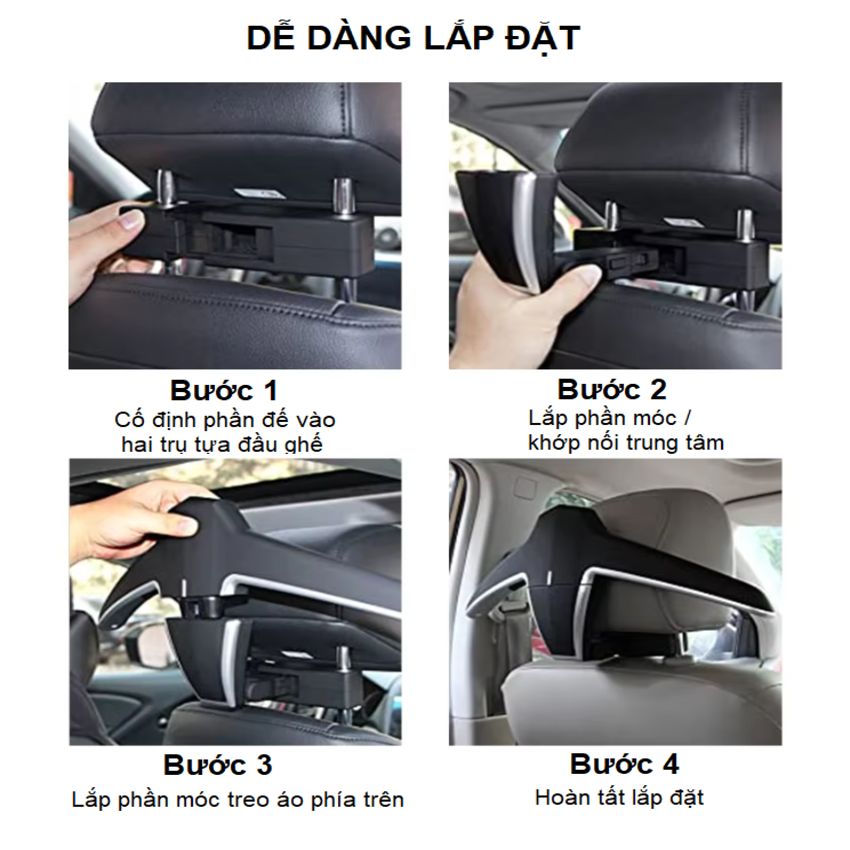 DỄ DÀNG LẮP ĐẶT

Bước 1
Cố định phần đế vào hai trụ tựa đầu ghế

Bước 2
Lắp phần móc / khớp nối trung tâm

Bước 3
Lắp phần móc treo áo phía trên

Bước 4
Hoàn tất lắp đặt