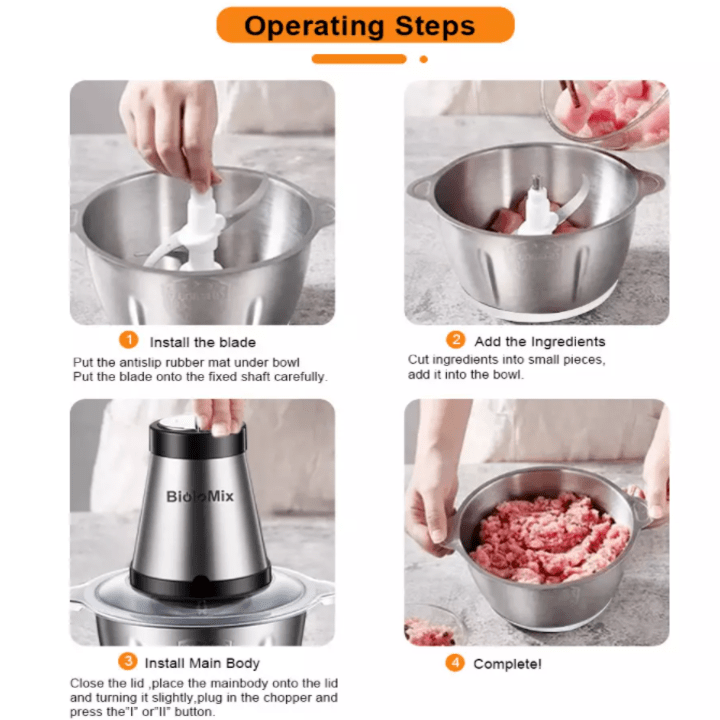 Operating Steps

1 Install the blade

Put the antislip rubber mat under bowl
Put the blade onto the fixed shaft carefully.

2 Add the Ingredients

Cut ingredients into small pieces, add it into the bowl.

BioloMix

3 Install Main Body

Close the lid ,place the mainbody onto the lid and turning it slightly,plug in the chopper and press the"I" or"II" button.

4 Complete!