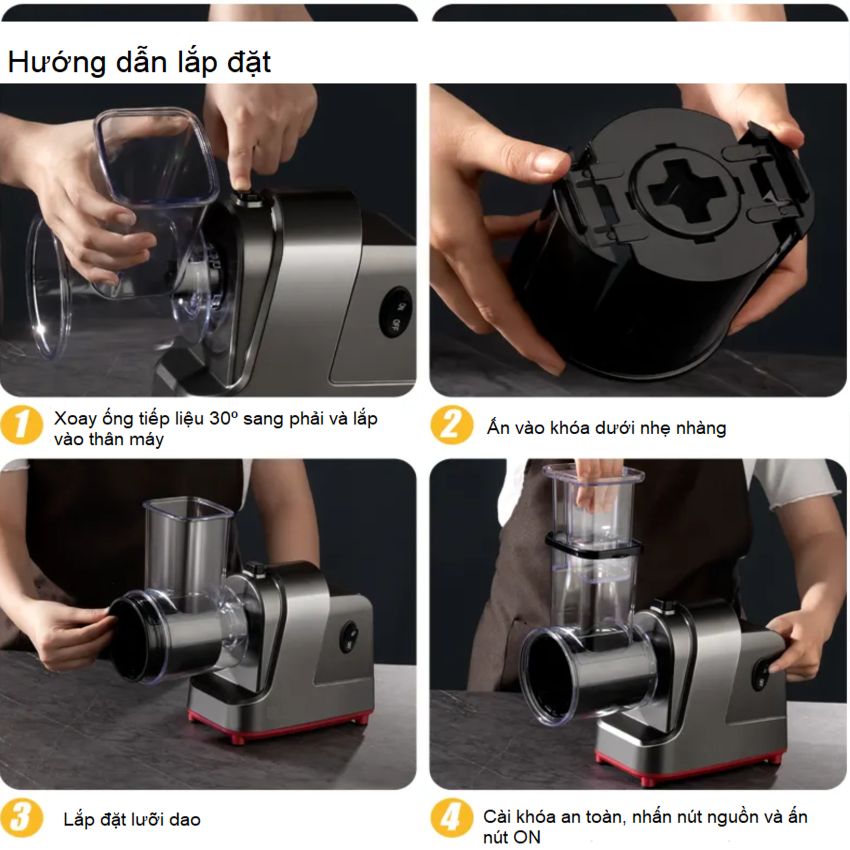 Hướng dẫn lắp đặt

ON
OFF

1 Xoay ống tiếp liệu 30º sang phải và lắp vào thân máy

2 Ấn vào khóa dưới nhẹ nhàng

3 Lắp đặt lưỡi dao

4 Cài khóa an toàn, nhấn nút nguồn và ấn nút ON