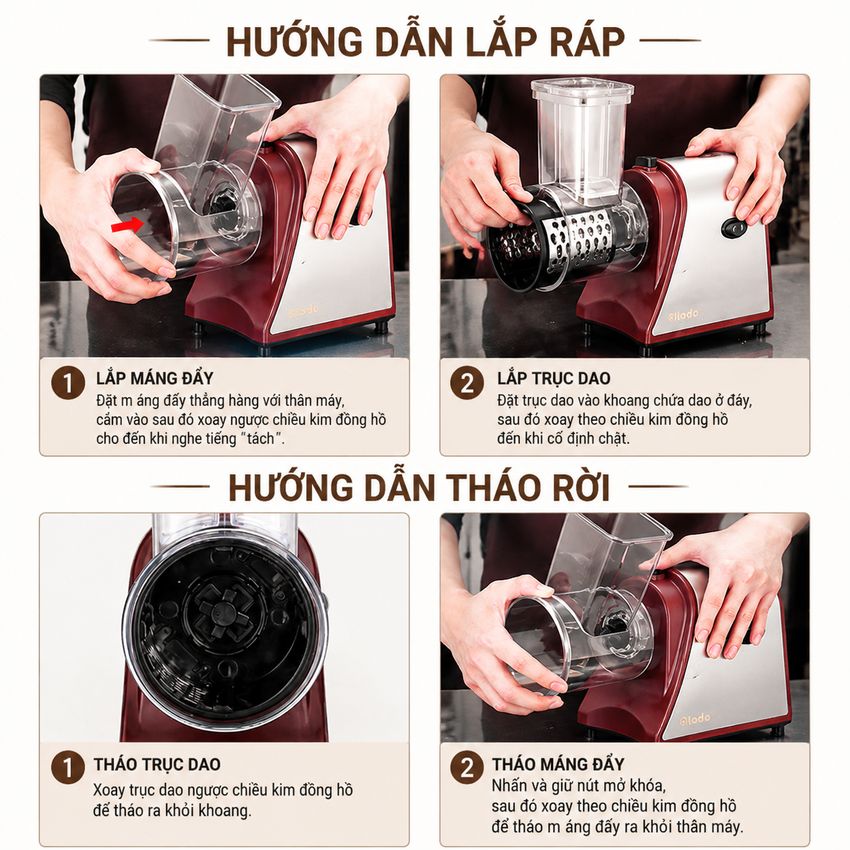 HƯỚNG DẪN LẮP RÁP

1 LẮP MÁNG ĐẨY
Đặt m áng đẩy thẳng hàng với thân máy, cắm vào sau đó xoay ngược chiều kim đồng hồ cho đến khi nghe tiếng "tách".

2 LẮP TRỤC DAO
Đặt trục dao vào khoang chứa dao ở đáy, sau đó xoay theo chiều kim đồng hồ đến khi cố định chặt.

HƯỚNG DẪN THÁO RỜI

1 THÁO TRỤC DAO
Xoay trục dao ngược chiều kim đồng hồ để tháo ra khỏi khoang.

2 THÁO MÁNG ĐẨY
Nhấn và giữ nút mở khóa, sau đó xoay theo chiều kim đồng hồ để tháo m áng đẩy ra khỏi thân máy.